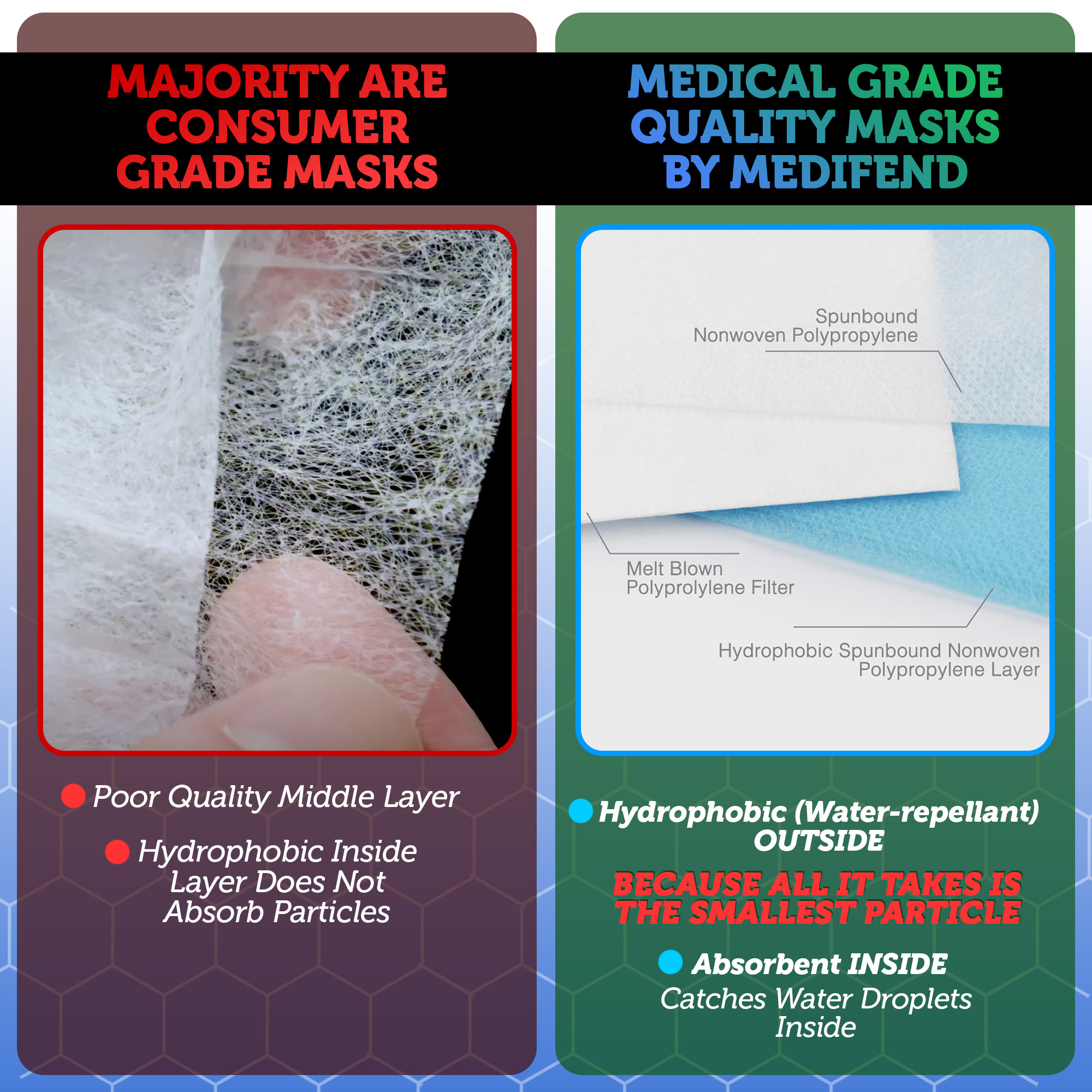 MAJORITY ARE CONSUMER GRADE MASKS

Poor Quality Middle Layer

Hydrophobic Inside Layer Does Not Absorb Particles

MEDICAL GRADE QUALITY MASKS BY MEDIFEND

Spunbound Nonwoven Polypropylene

Melt Blown Polyprolylene Filter

Hydrophobic Spunbound Nonwoven Polypropylene Layer

Hydrophobic (Water-repellant) OUTSIDE

BECAUSE ALL IT TAKES IS THE SMALLEST PARTICLE

Absorbent INSIDE Catches Water Droplets Inside