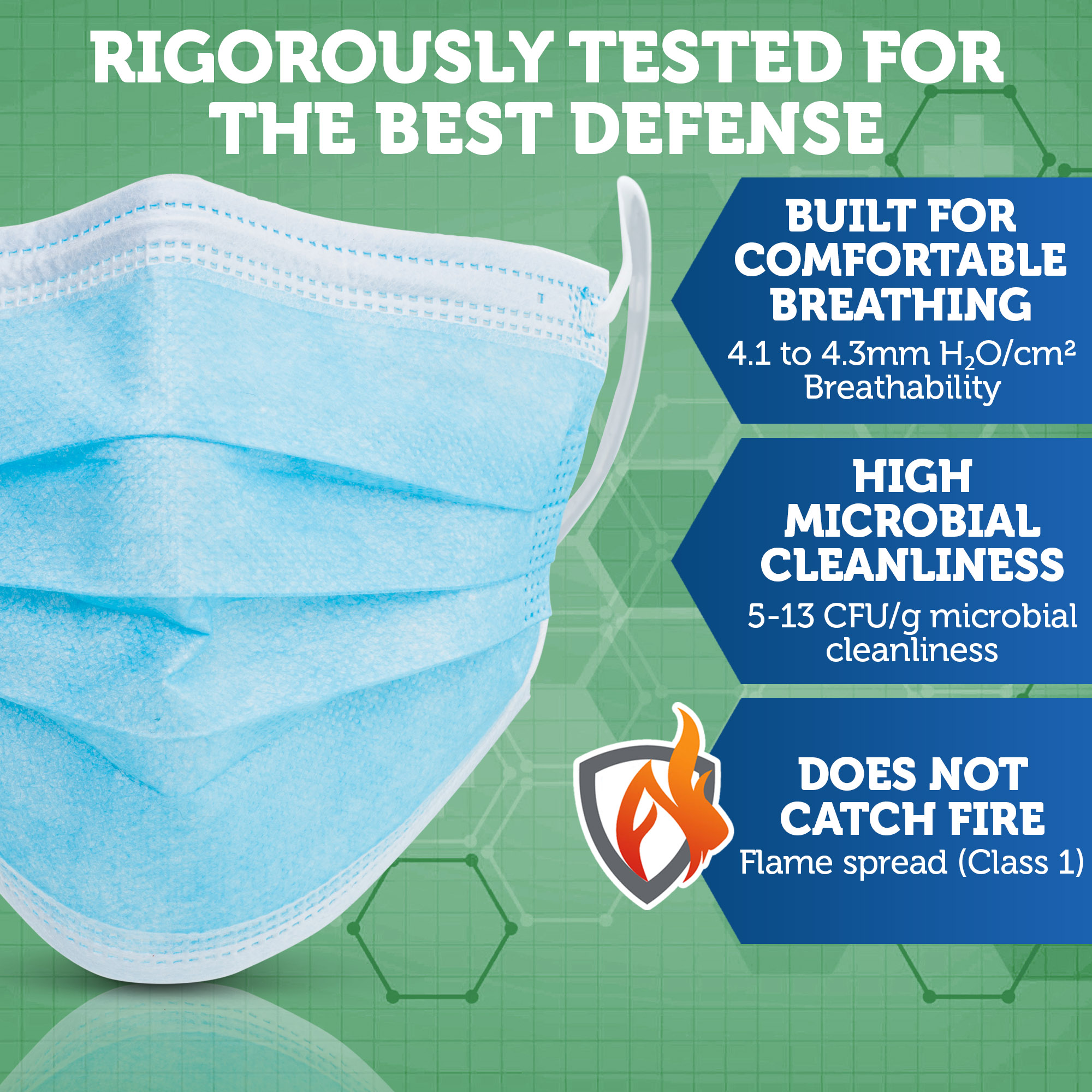 RIGOROUSLY TESTED FOR THE BEST DEFENSE

BUILT FOR COMFORTABLE BREATHING
4.1 to 4.3mm $H_2O/cm^2$ Breathability

HIGH MICROBIAL CLEANLINESS
5-13 CFU/g microbial cleanliness

DOES NOT CATCH FIRE
Flame spread (Class 1)