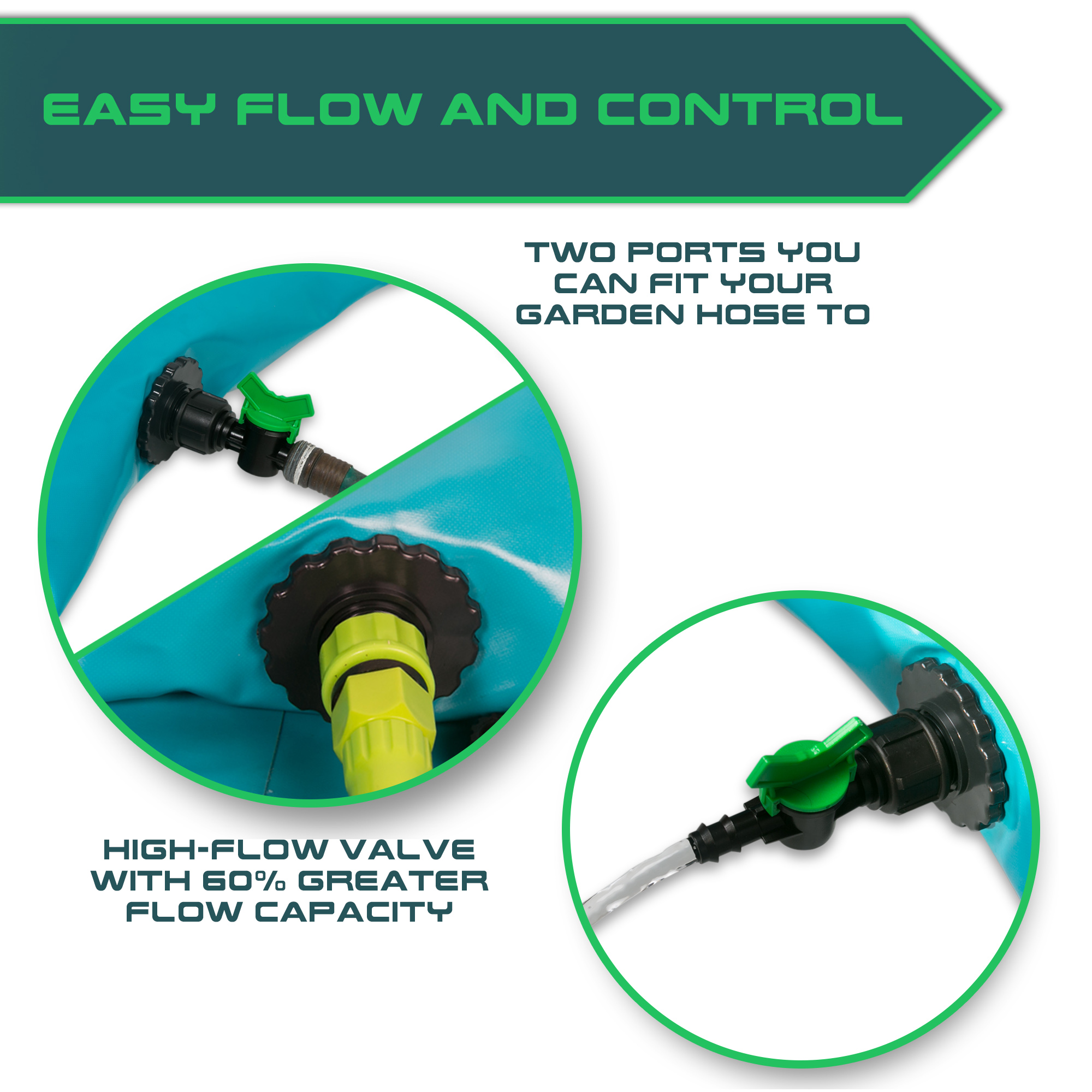 EASY FLOW AND CONTROL

TWO PORTS YOU CAN FIT YOUR GARDEN HOSE TO

HIGH-FLOW VALVE WITH 60% GREATER FLOW CAPACITY