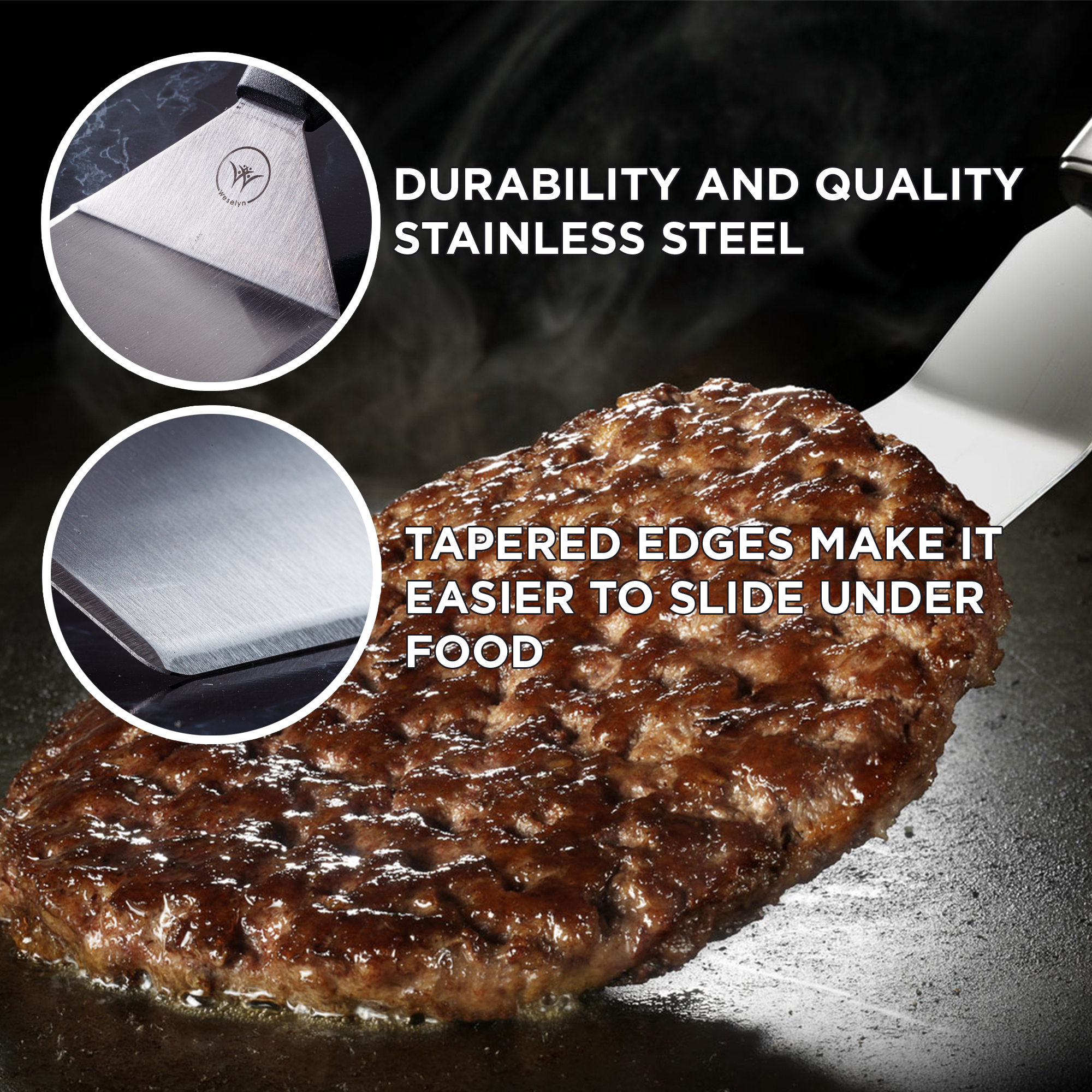 Weselyn

DURABILITY AND QUALITY STAINLESS STEEL

TAPERED EDGES MAKE IT EASIER TO SLIDE UNDER FOOD