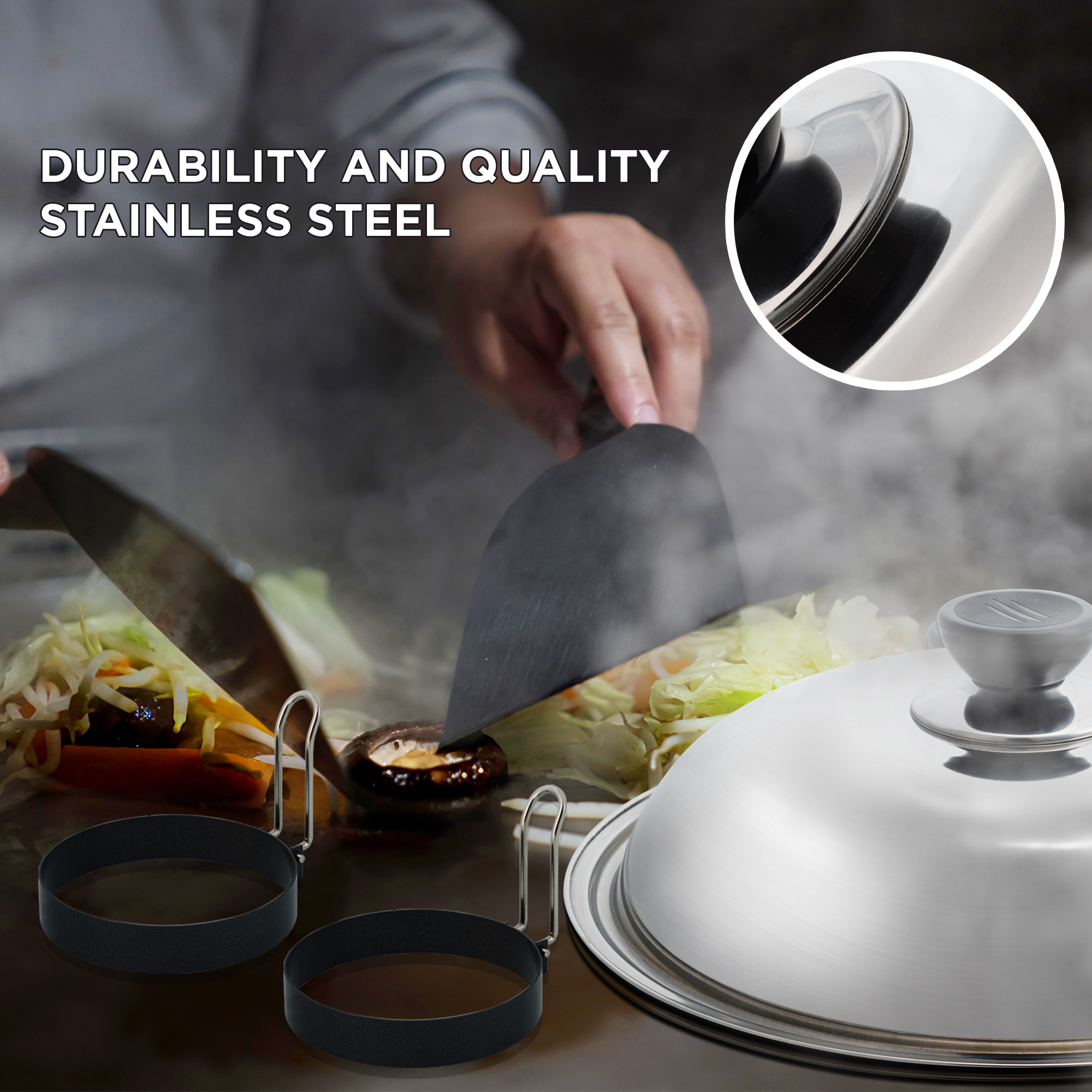 DURABILITY AND QUALITY
STAINLESS STEEL