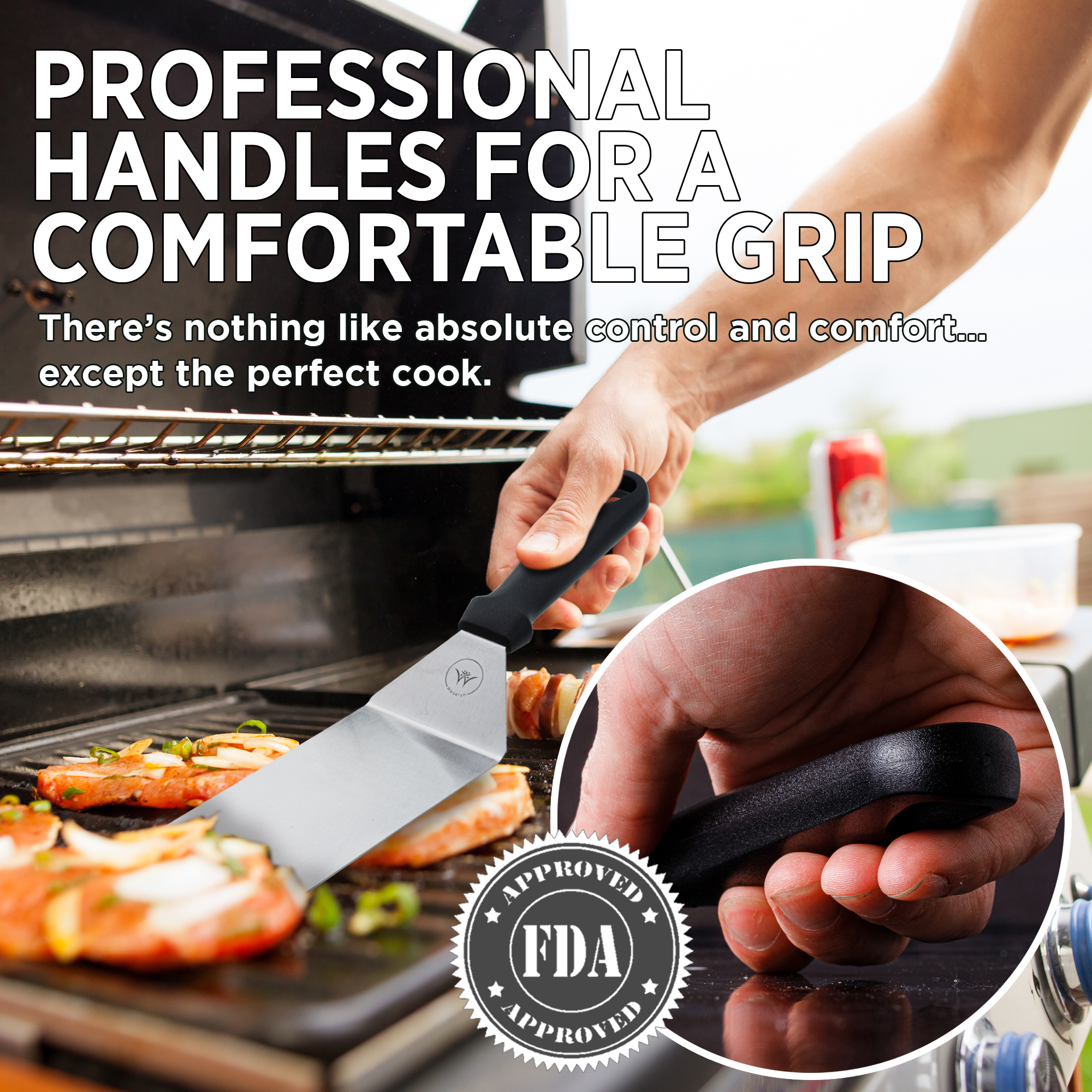 PROFESSIONAL HANDLES FOR A COMFORTABLE GRIP

There's nothing like absolute control and comfort... except the perfect cook.

Rozelyn

APPROVED
FDA
APPROVED