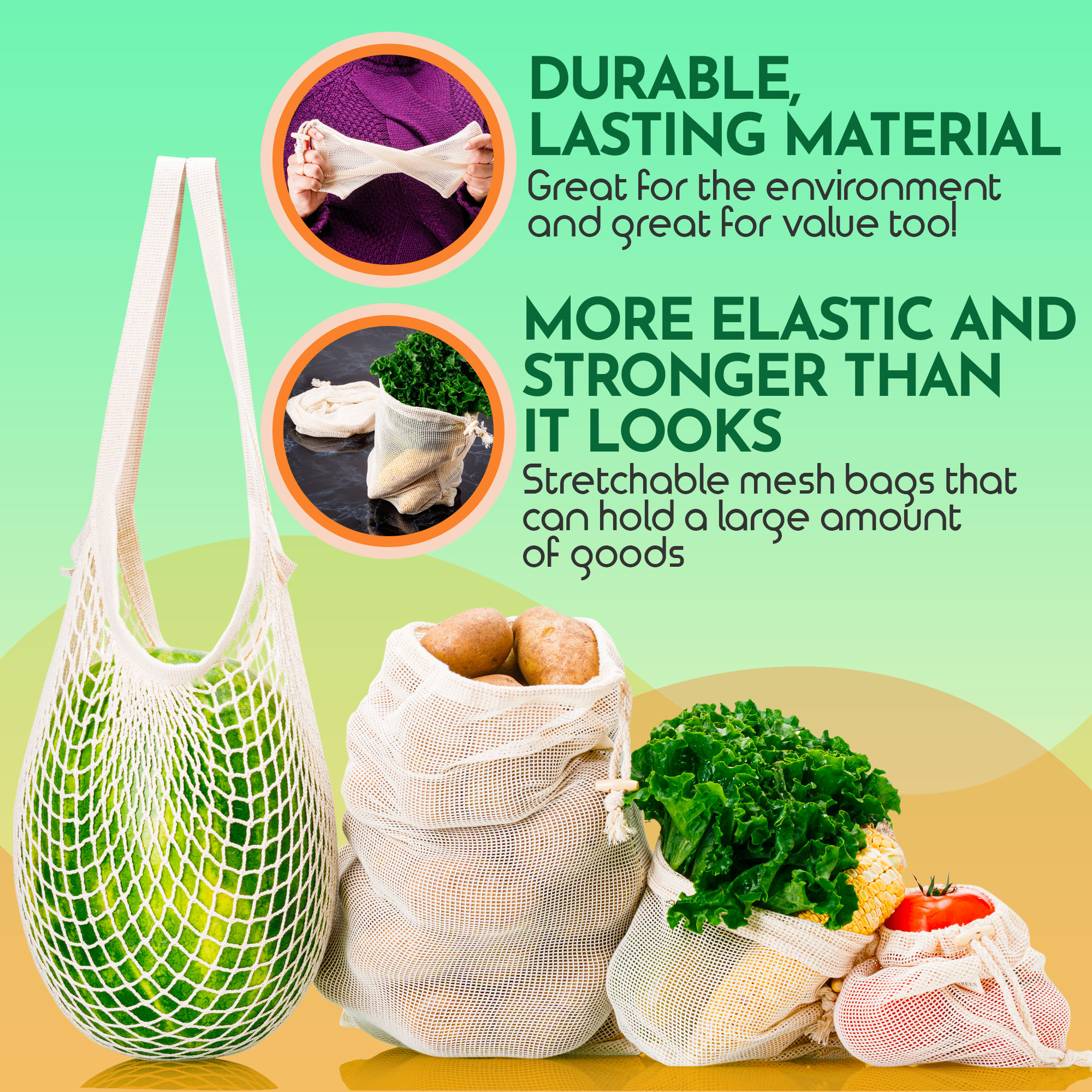 DURABLE, LASTING MATERIAL

Great for the environment and great for value too!

MORE ELASTIC AND STRONGER THAN IT LOOKS

Stretchable mesh bags that can hold a large amount of goods