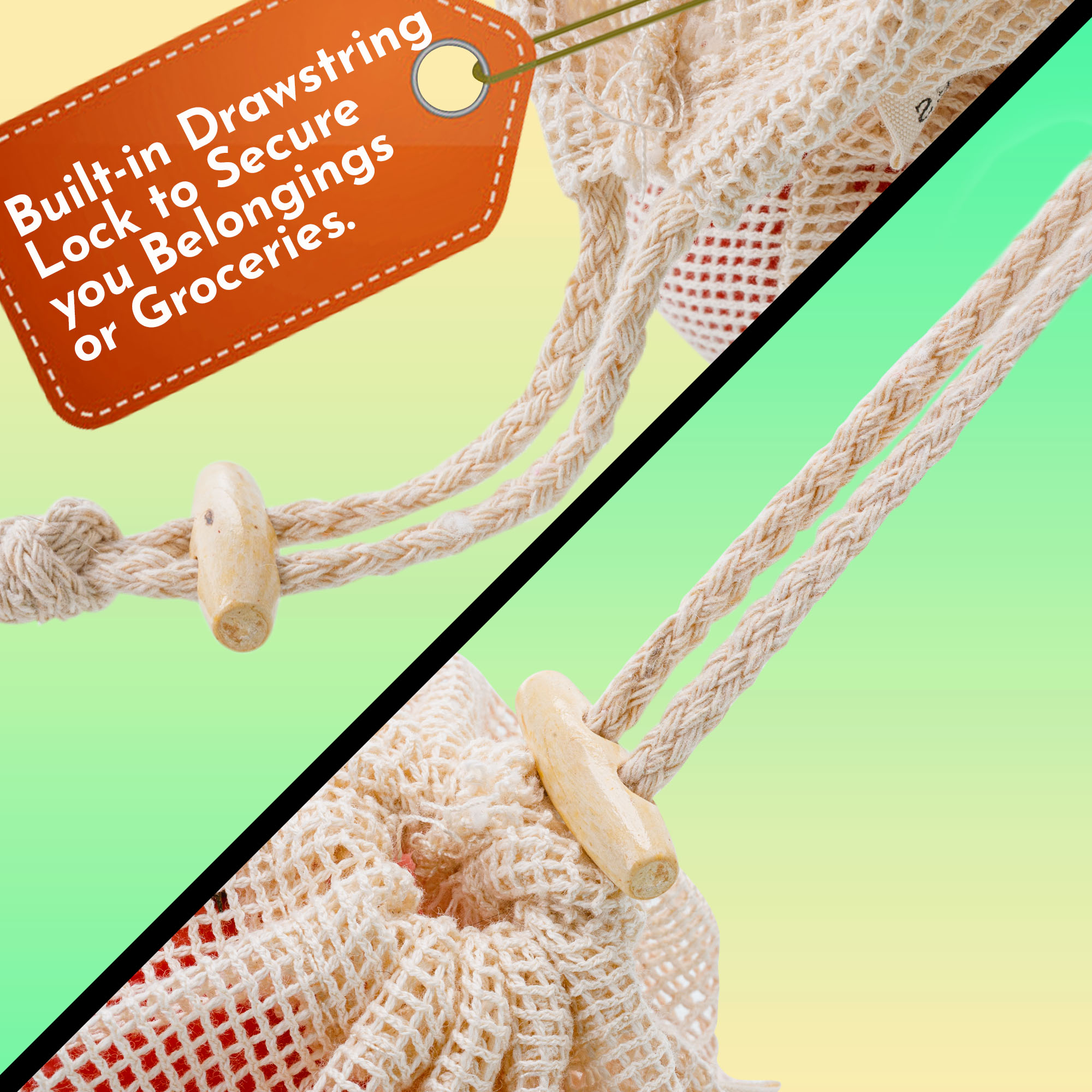 Built-in Drawstring Lock to Secure you Belongings or Groceries.