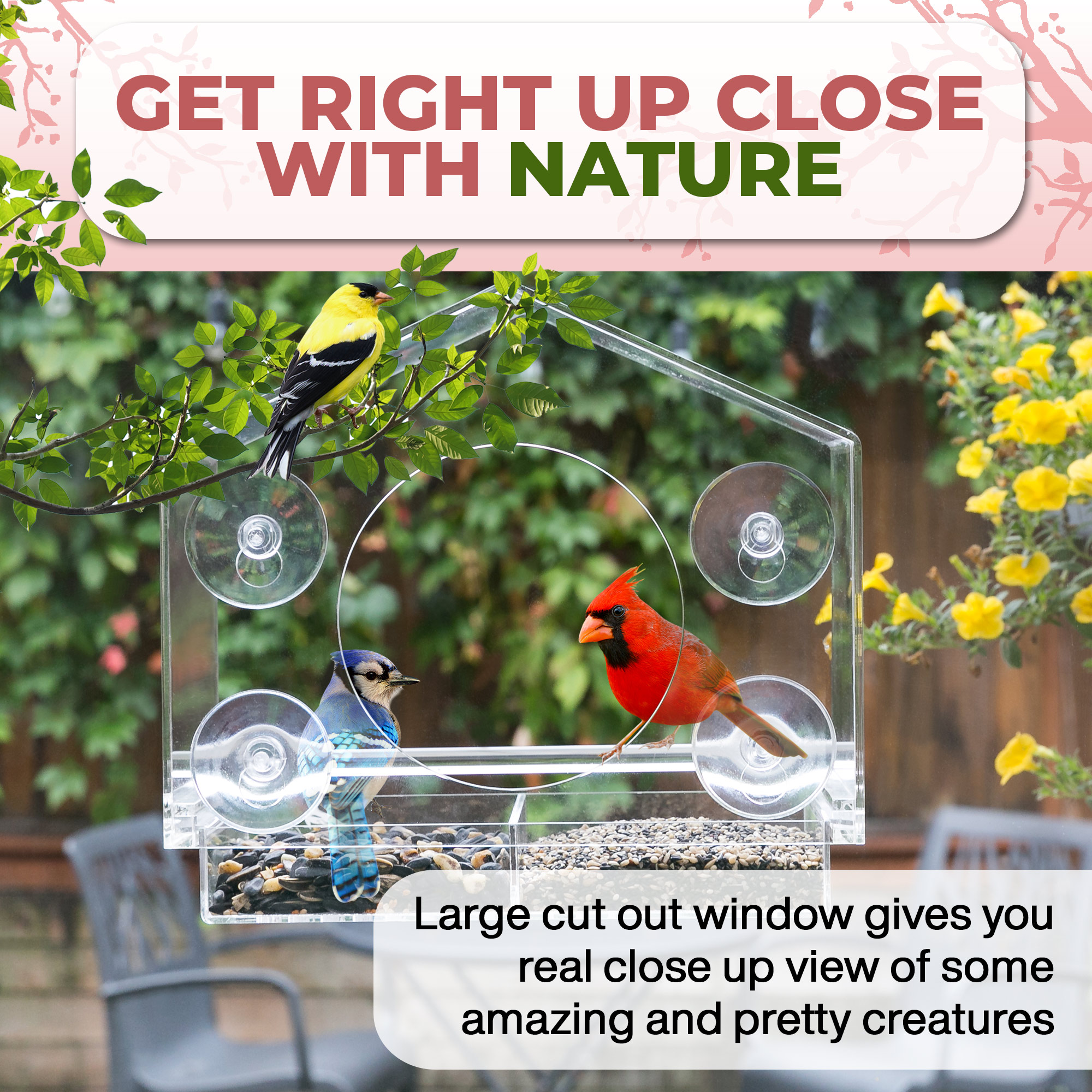 GET RIGHT UP CLOSE WITH NATURE

Large cut out window gives you real close up view of some amazing and pretty creatures