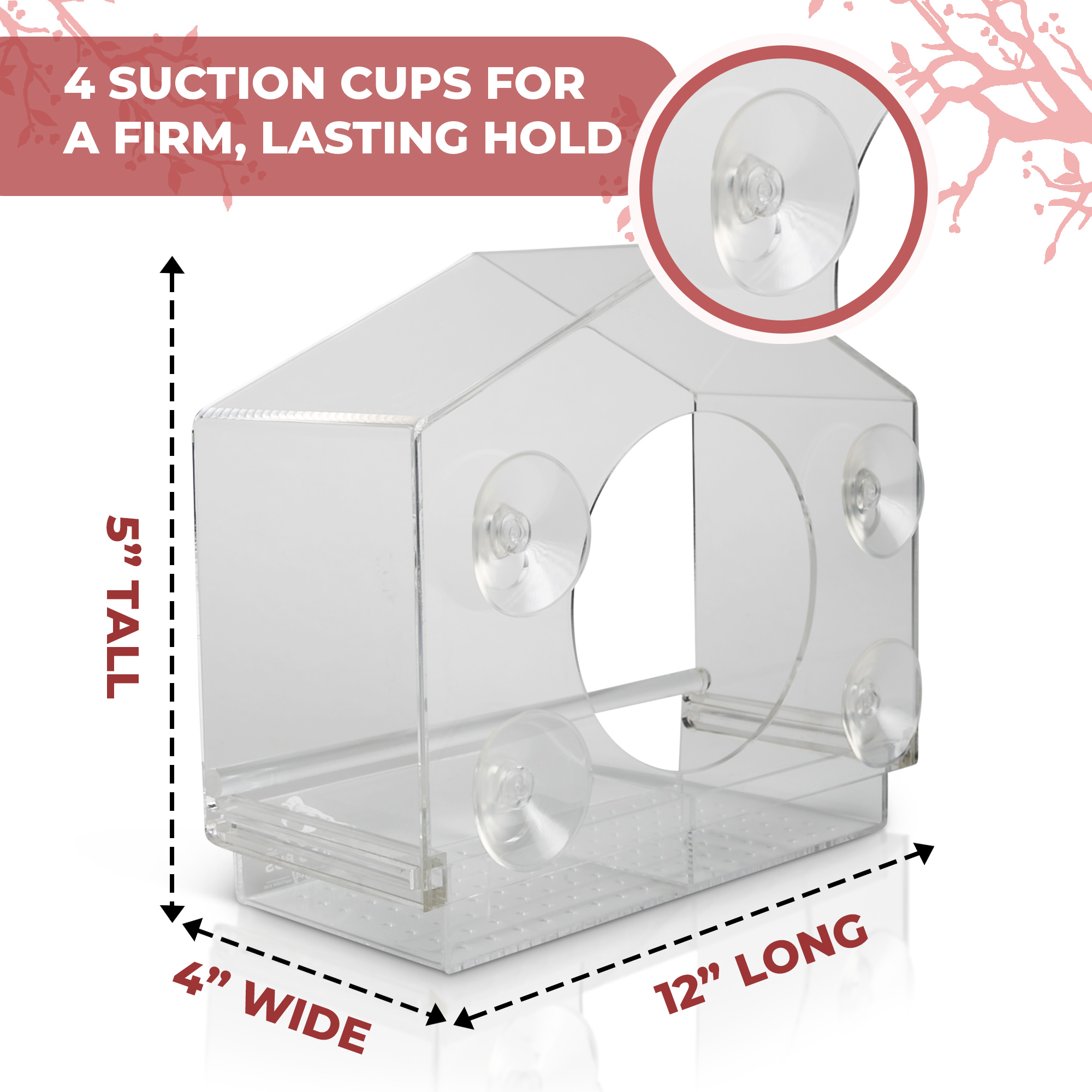 4 SUCTION CUPS FOR A FIRM, LASTING HOLD

5” TALL

4” WIDE

12” LONG