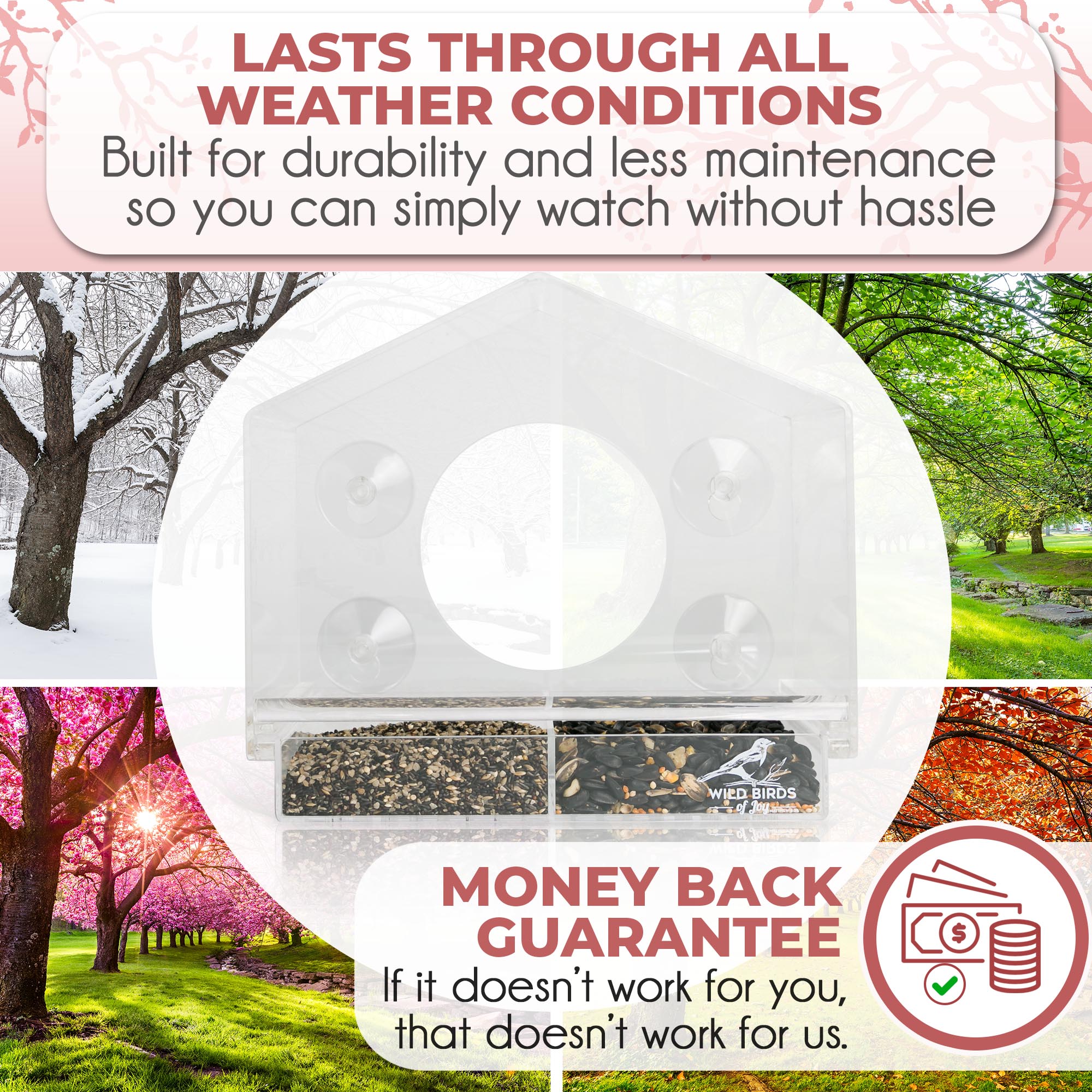 LASTS THROUGH ALL WEATHER CONDITIONS
Built for durability and less maintenance so you can simply watch without hassle

WILD BIRDS of Joy

MONEY BACK GUARANTEE
If it doesn't work for you, that doesn't work for us.

$