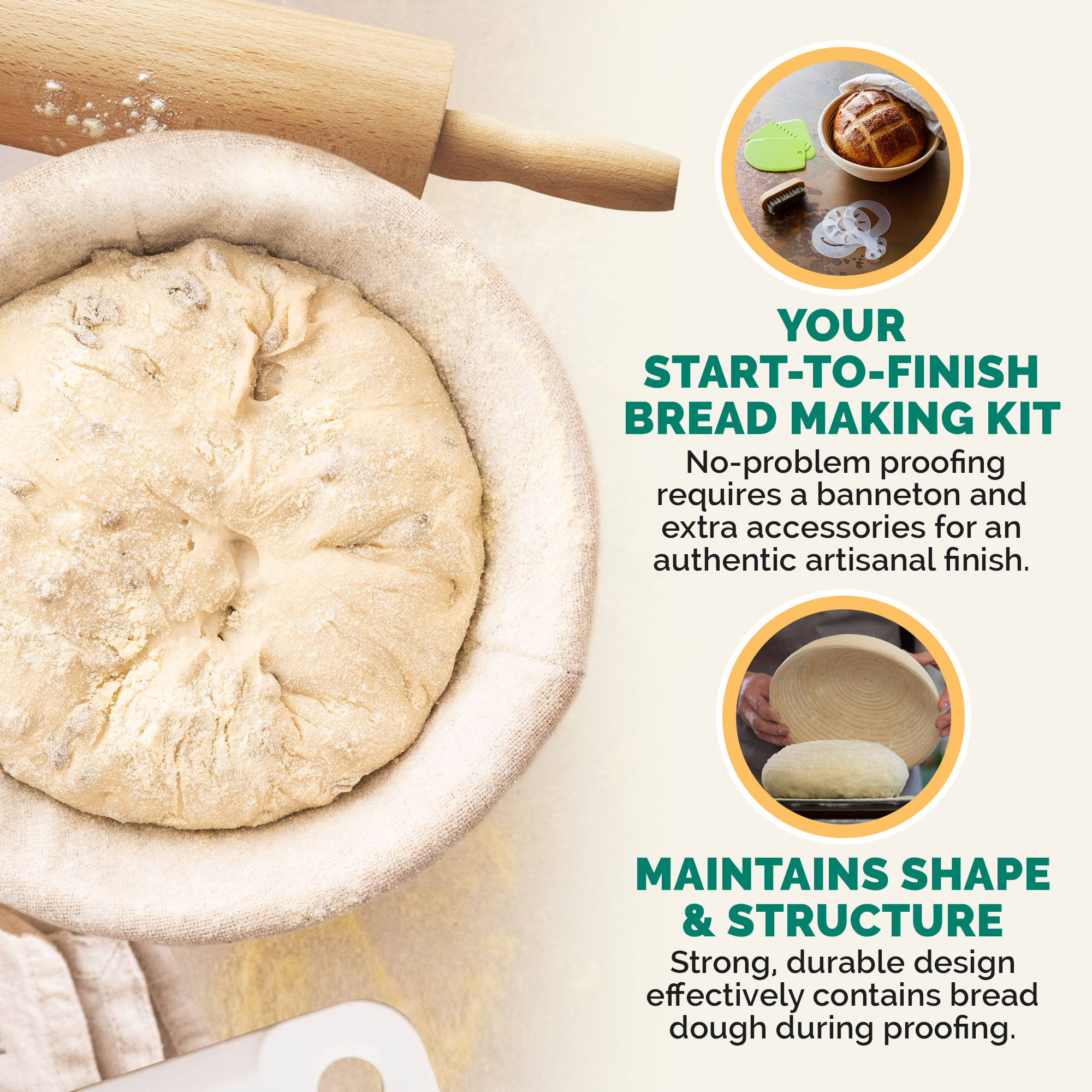 YOUR
START-TO-FINISH
BREAD MAKING KIT

No-problem proofing requires a banneton and extra accessories for an authentic artisanal finish.

MAINTAINS SHAPE
& STRUCTURE

Strong, durable design effectively contains bread dough during proofing.