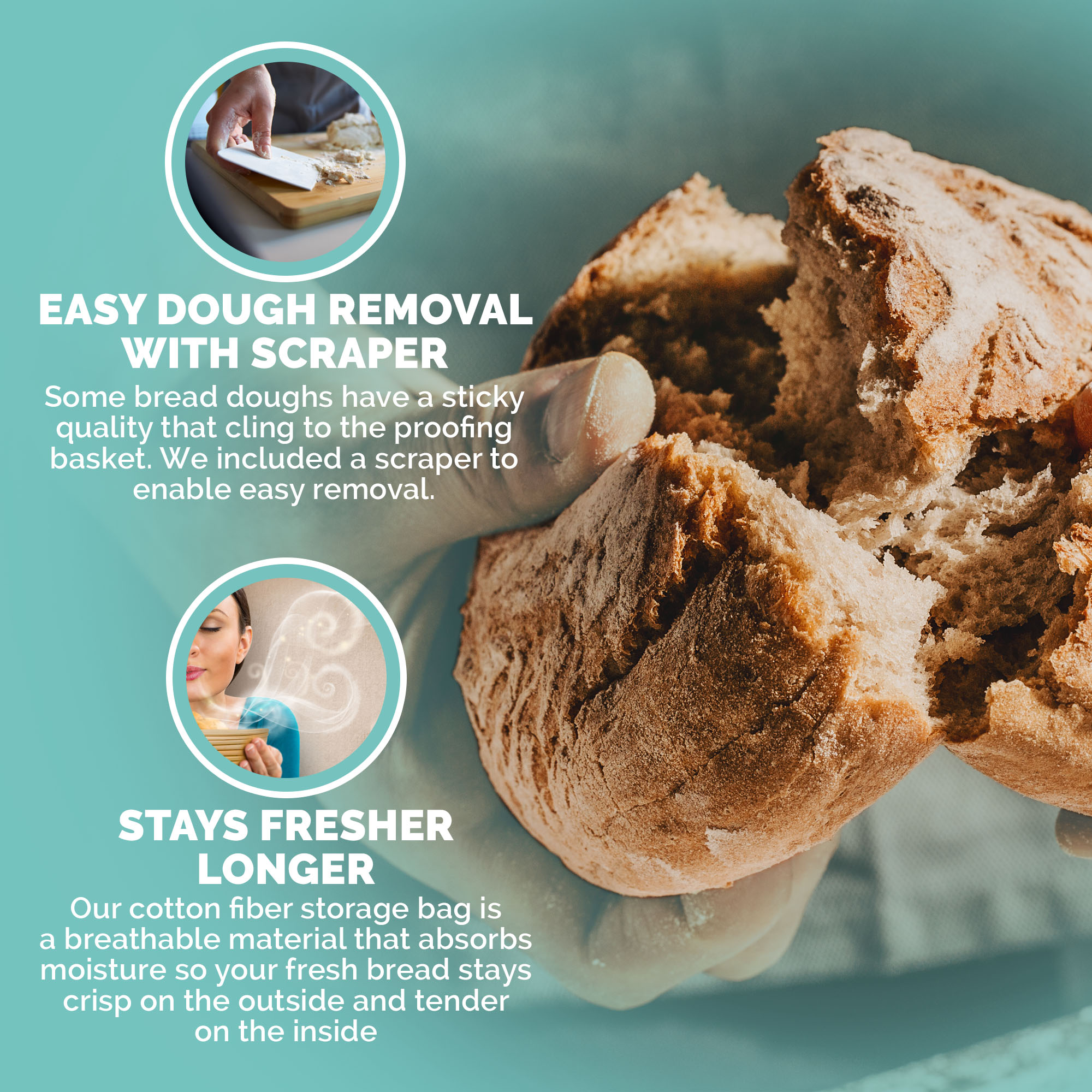 EASY DOUGH REMOVAL WITH SCRAPER

Some bread doughs have a sticky quality that cling to the proofing basket. We included a scraper to enable easy removal.

STAYS FRESHER LONGER

Our cotton fiber storage bag is a breathable material that absorbs moisture so your fresh bread stays crisp on the outside and tender on the inside