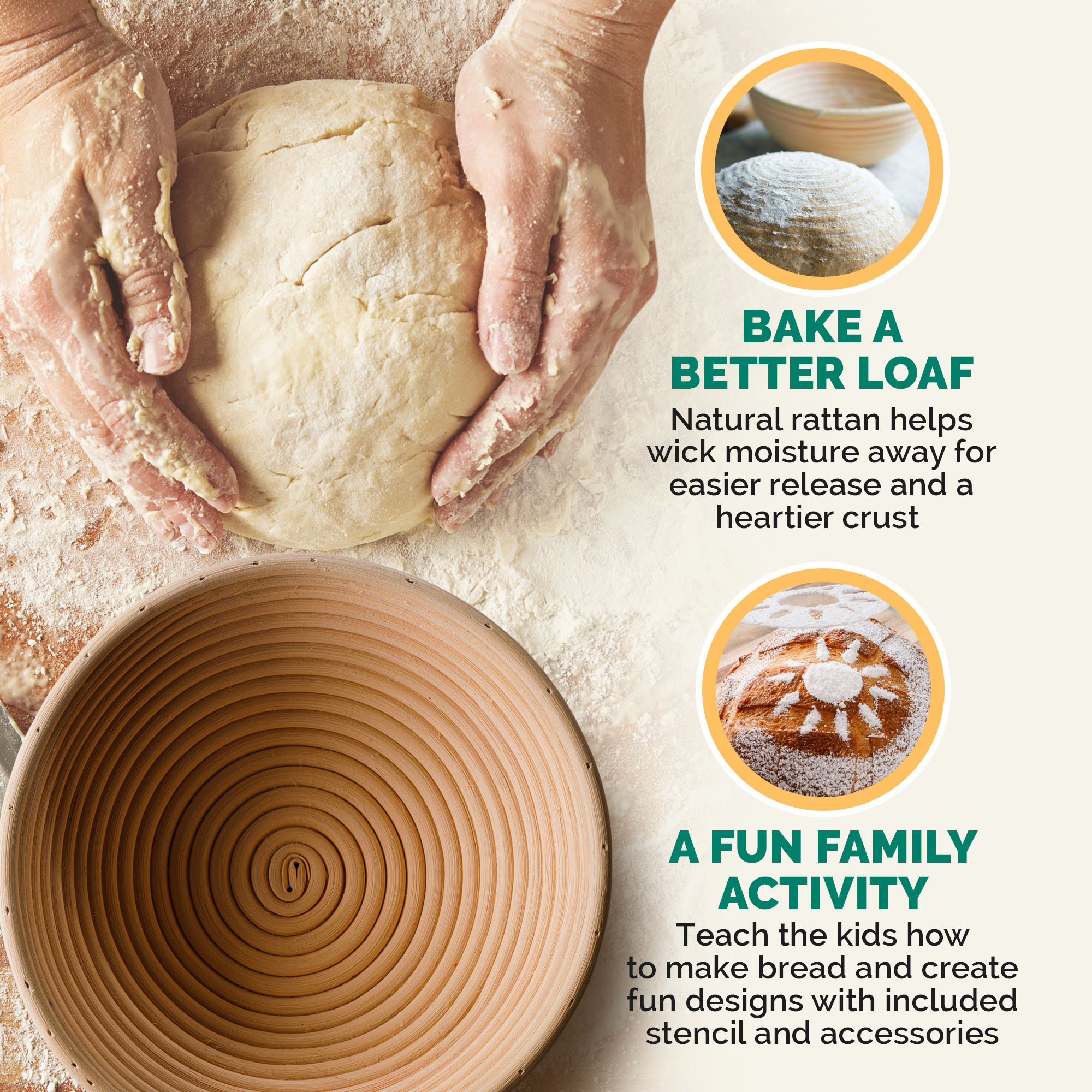 BAKE A BETTER LOAF

Natural rattan helps wick moisture away for easier release and a heartier crust

A FUN FAMILY ACTIVITY

Teach the kids how to make bread and create fun designs with included stencil and accessories