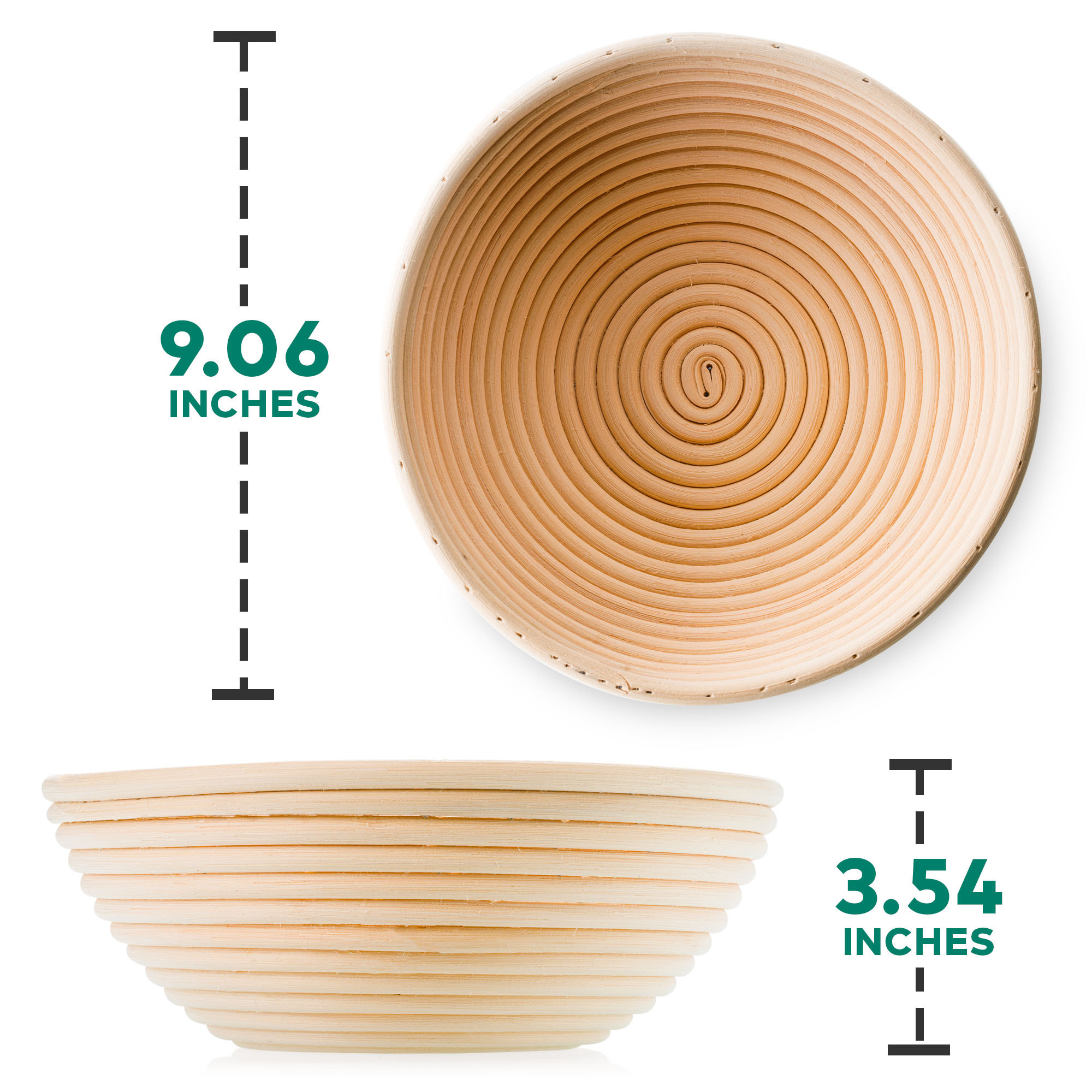 9.06
INCHES

3.54
INCHES