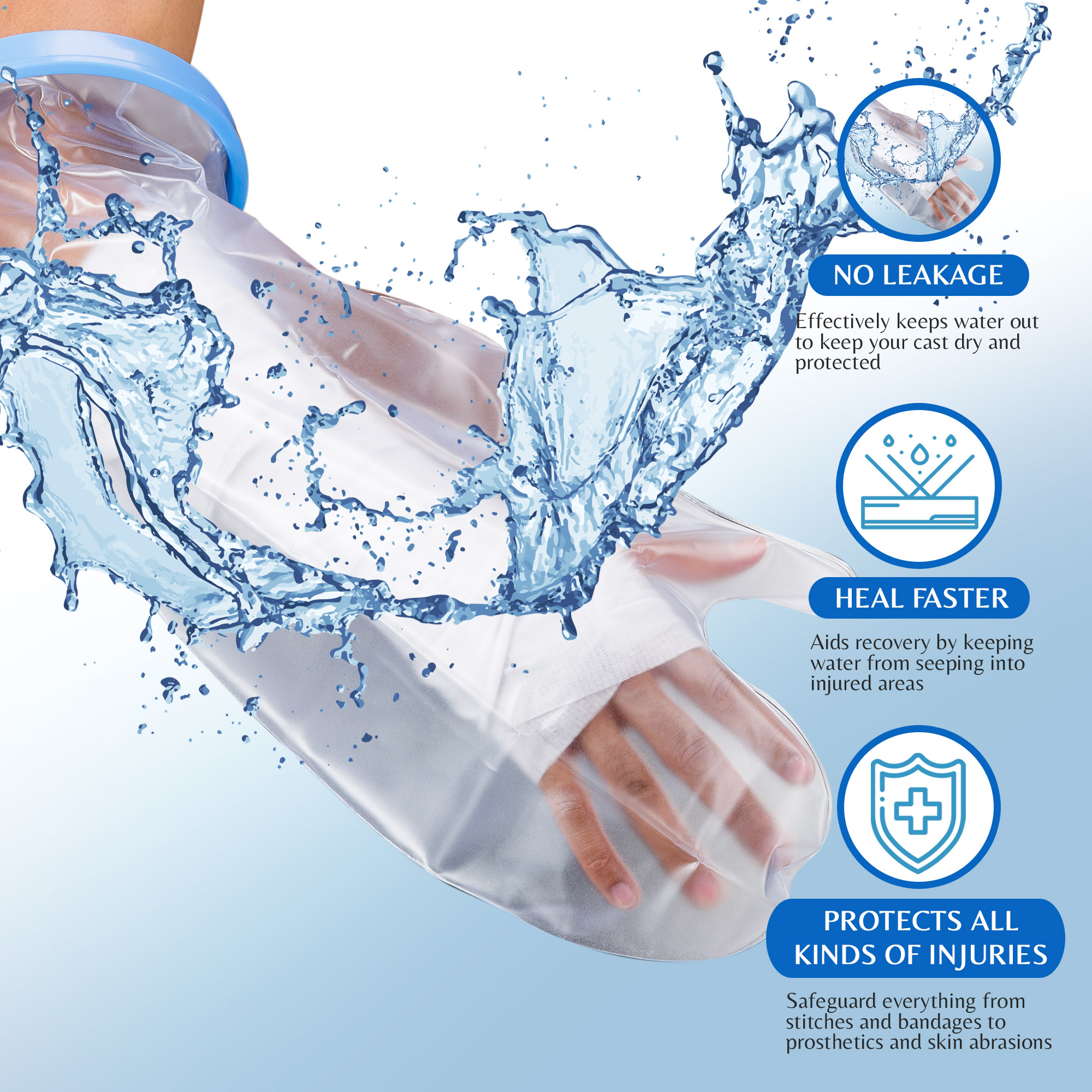 NO LEAKAGE

Effectively keeps water out to keep your cast dry and protected

HEAL FASTER

Aids recovery by keeping water from seeping into injured areas

PROTECTS ALL KINDS OF INJURIES

Safeguard everything from stitches and bandages to prosthetics and skin abrasions