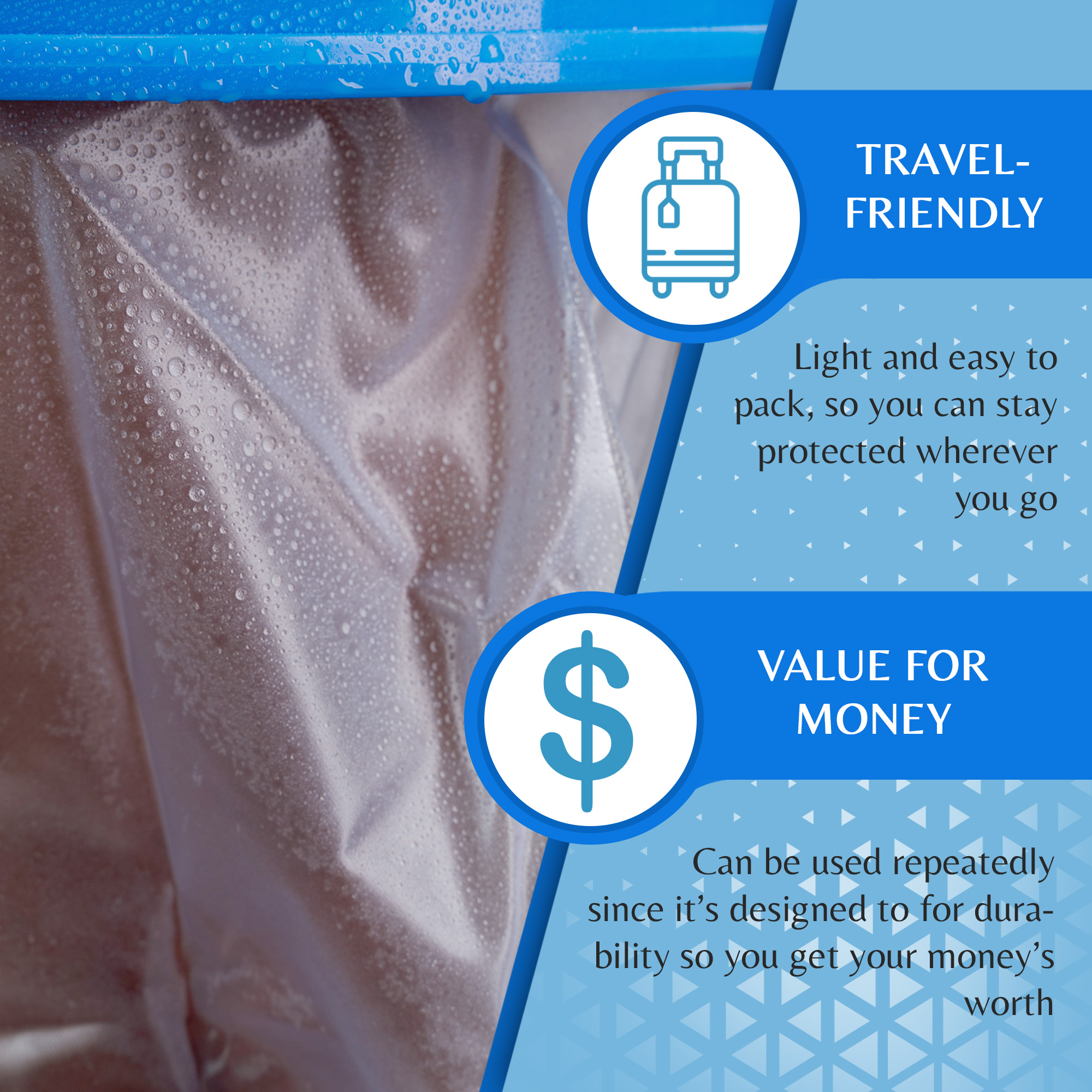 TRAVEL-FRIENDLY

Light and easy to pack, so you can stay protected wherever you go

VALUE FOR MONEY

Can be used repeatedly since it's designed to for durability so you get your money's worth