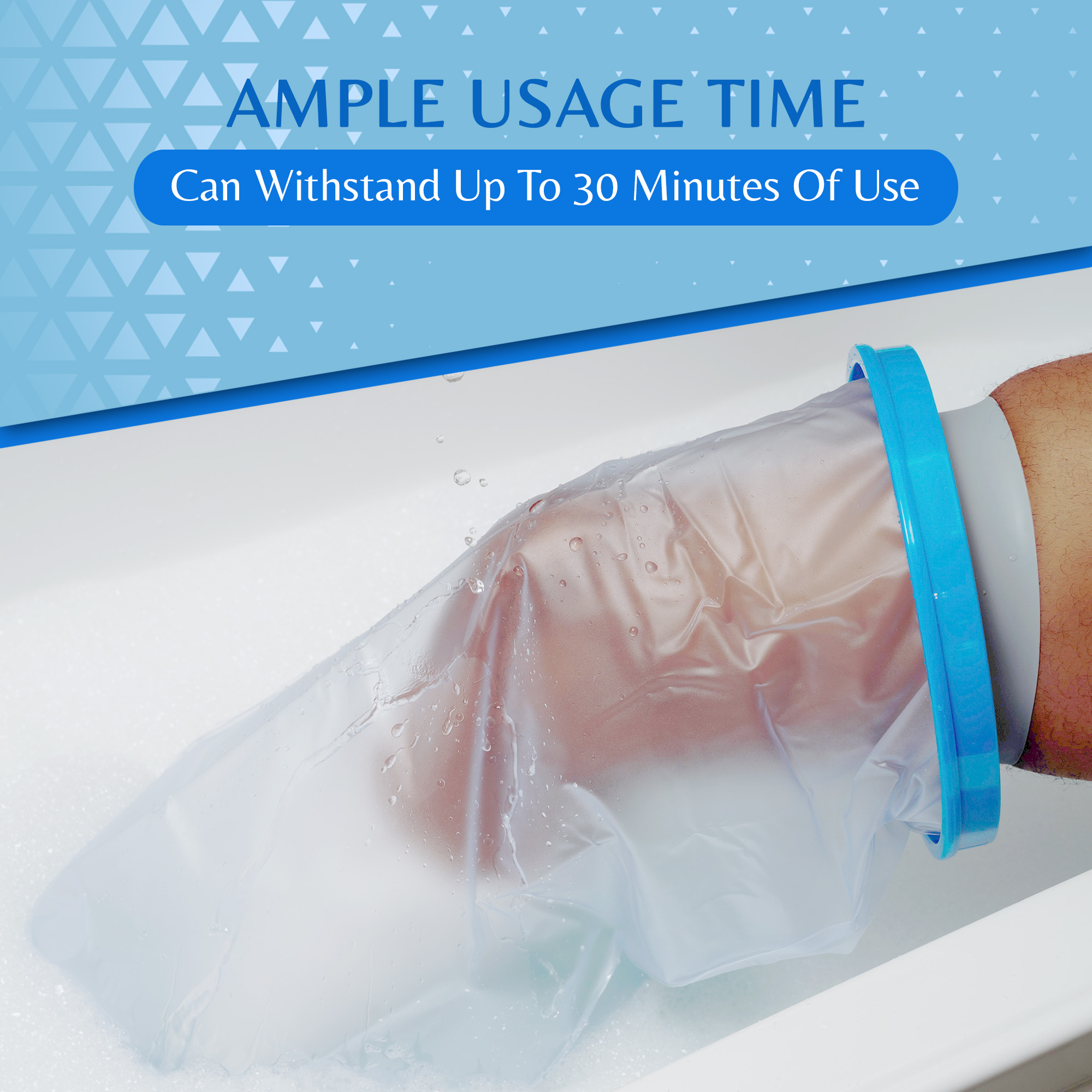 AMPLE USAGE TIME

Can Withstand Up To 30 Minutes Of Use