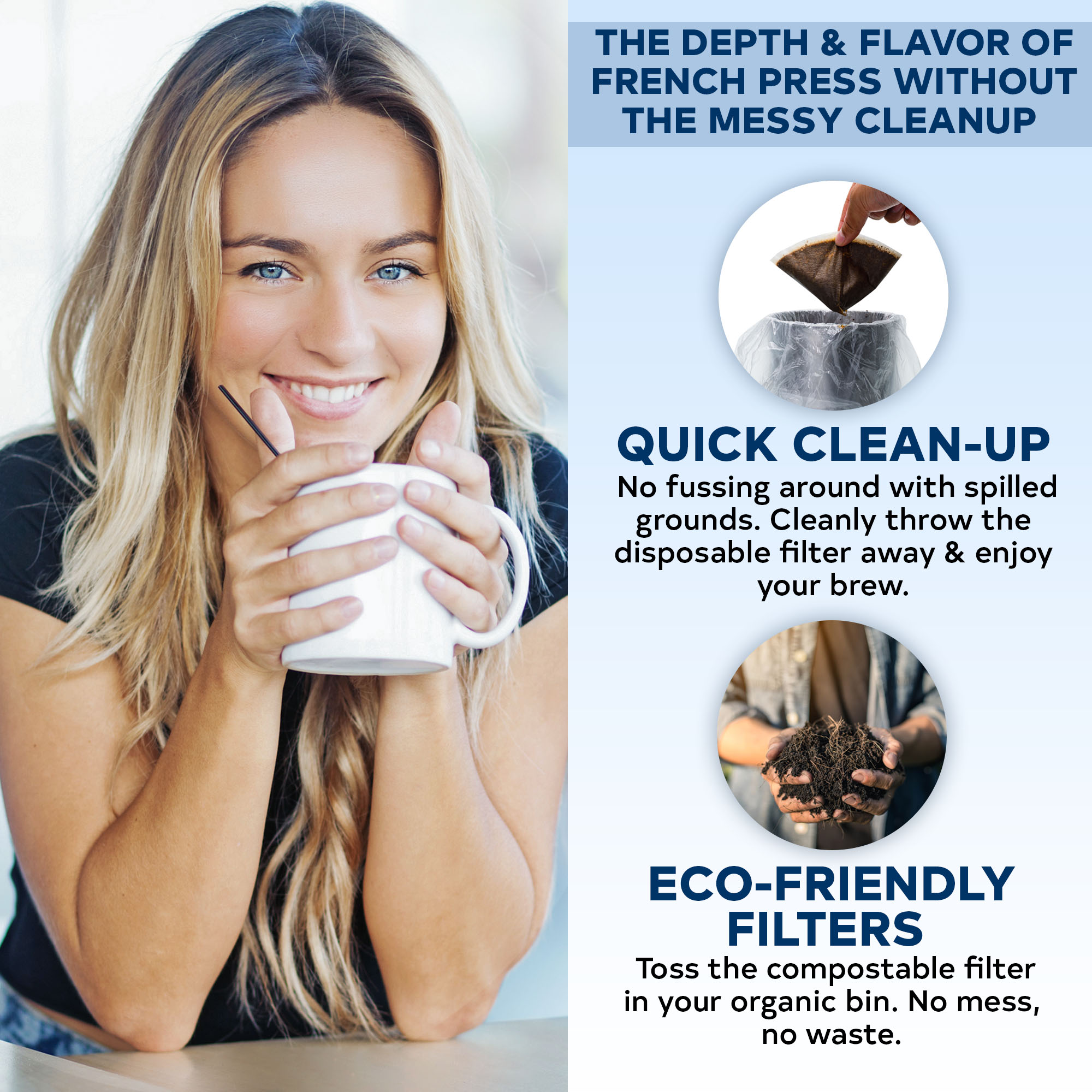 THE DEPTH & FLAVOR OF FRENCH PRESS WITHOUT THE MESSY CLEANUP

QUICK CLEAN-UP

No fussing around with spilled grounds. Cleanly throw the disposable filter away & enjoy your brew.

ECO-FRIENDLY FILTERS

Toss the compostable filter in your organic bin. No mess, no waste.