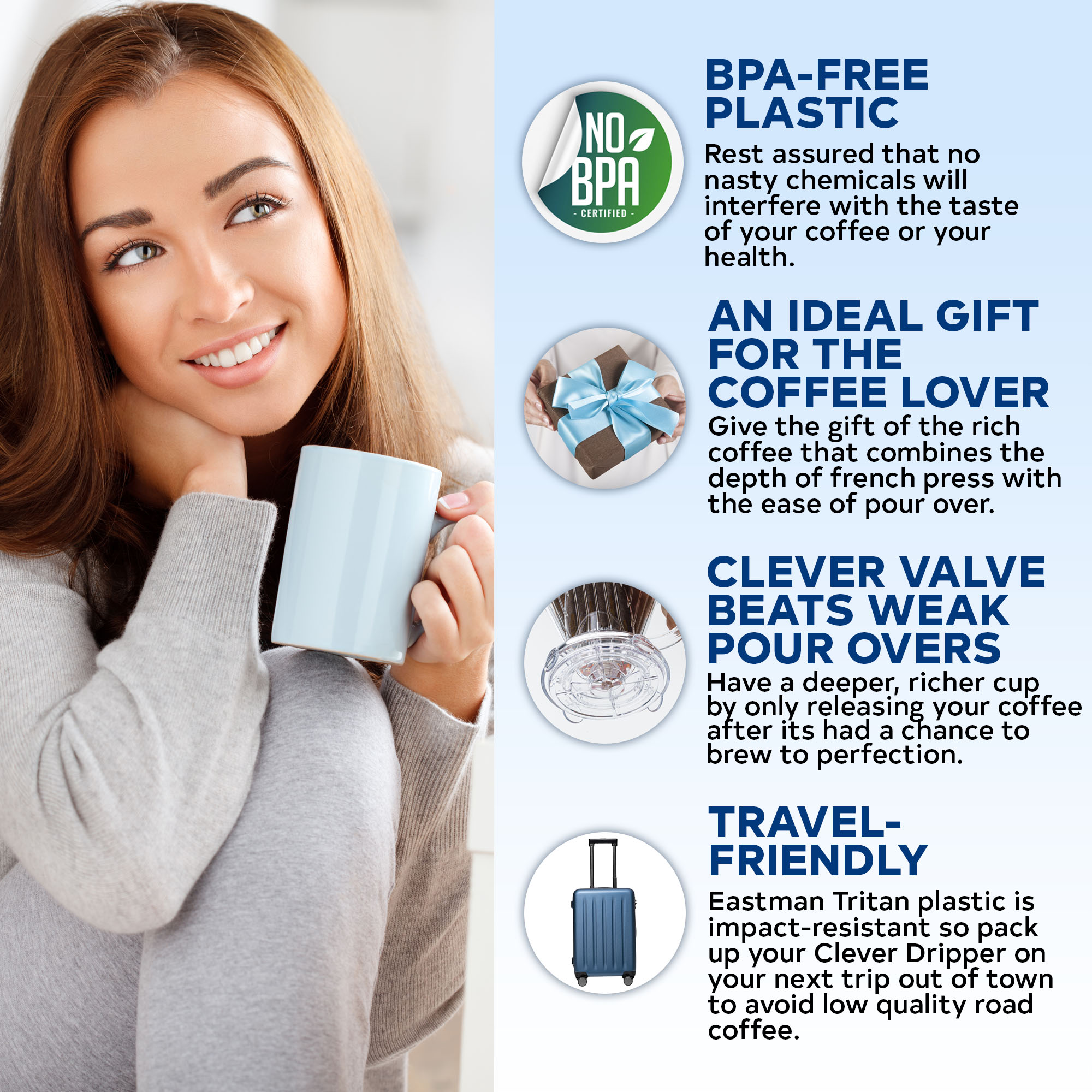 NO BPA
- CERTIFIED -

BPA-FREE PLASTIC
Rest assured that no nasty chemicals will interfere with the taste of your coffee or your health.

AN IDEAL GIFT FOR THE COFFEE LOVER
Give the gift of the rich coffee that combines the depth of french press with the ease of pour over.

CLEVER VALVE BEATS WEAK POUR OVERS
Have a deeper, richer cup by only releasing your coffee after its had a chance to brew to perfection.

TRAVEL-FRIENDLY
Eastman Tritan plastic is impact-resistant so pack up your Clever Dripper on your next trip out of town to avoid low quality road coffee.