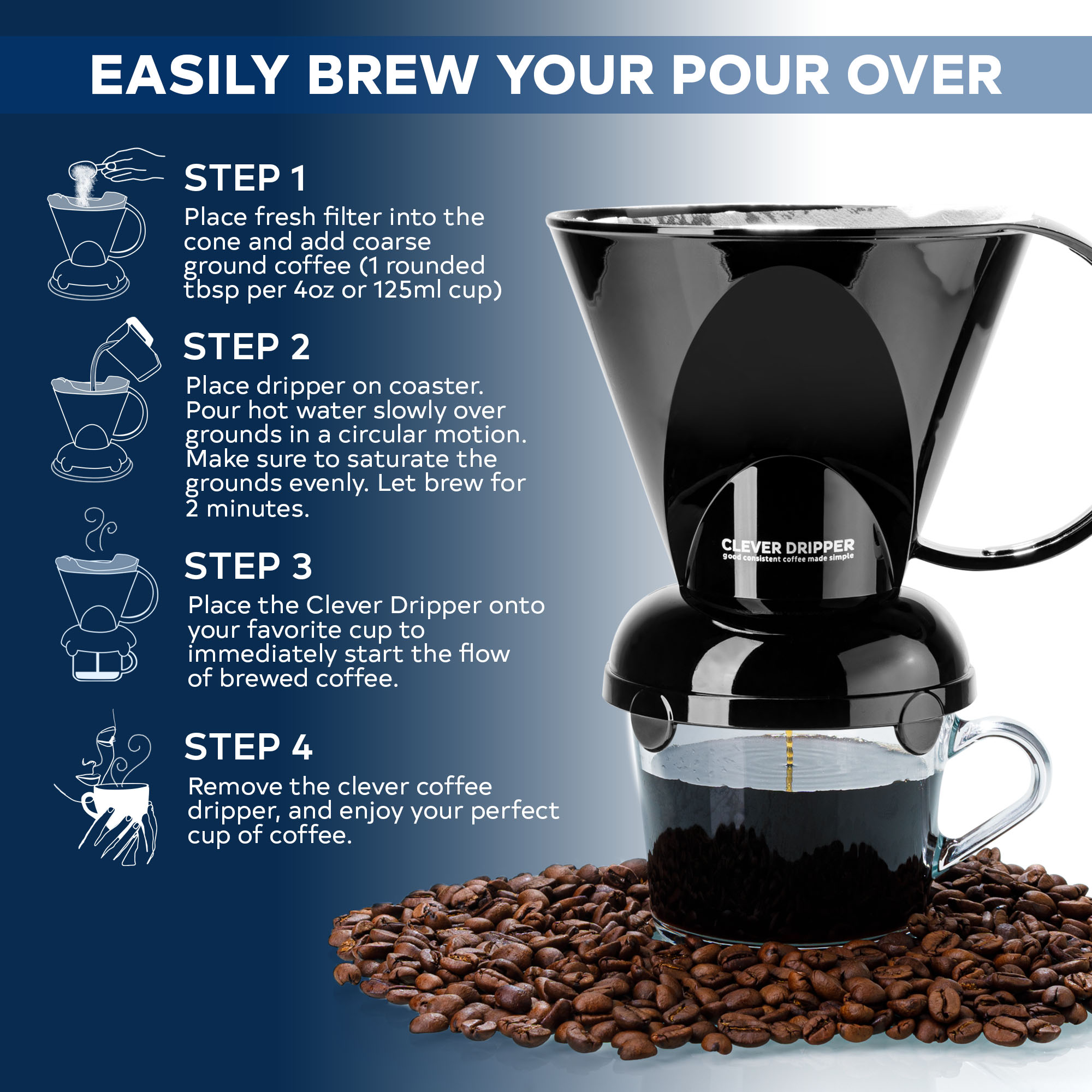 EASILY BREW YOUR POUR OVER

STEP 1
Place fresh filter into the cone and add coarse ground coffee (1 rounded tbsp per 4oz or 125ml cup)

STEP 2
Place dripper on coaster. Pour hot water slowly over grounds in a circular motion. Make sure to saturate the grounds evenly. Let brew for 2 minutes.

STEP 3
Place the Clever Dripper onto your favorite cup to immediately start the flow of brewed coffee.

STEP 4
Remove the clever coffee dripper, and enjoy your perfect cup of coffee.

CLEVER DRIPPER
good consistent coffee made simple