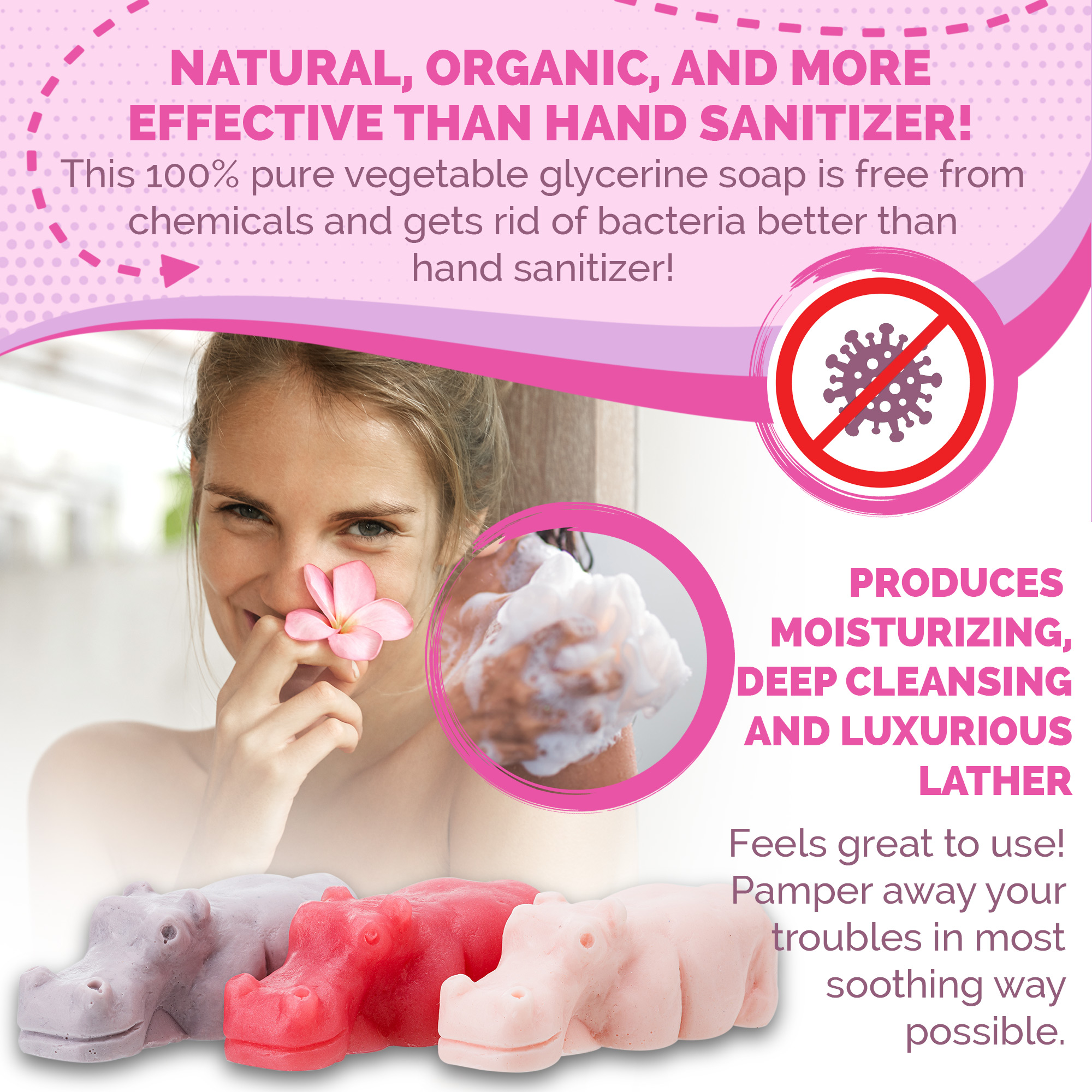 NATURAL, ORGANIC, AND MORE EFFECTIVE THAN HAND SANITIZER!

This 100% pure vegetable glycerine soap is free from chemicals and gets rid of bacteria better than hand sanitizer!

PRODUCES MOISTURIZING, DEEP CLEANSING AND LUXURIOUS LATHER

Feels great to use! Pamper away your troubles in most soothing way possible.