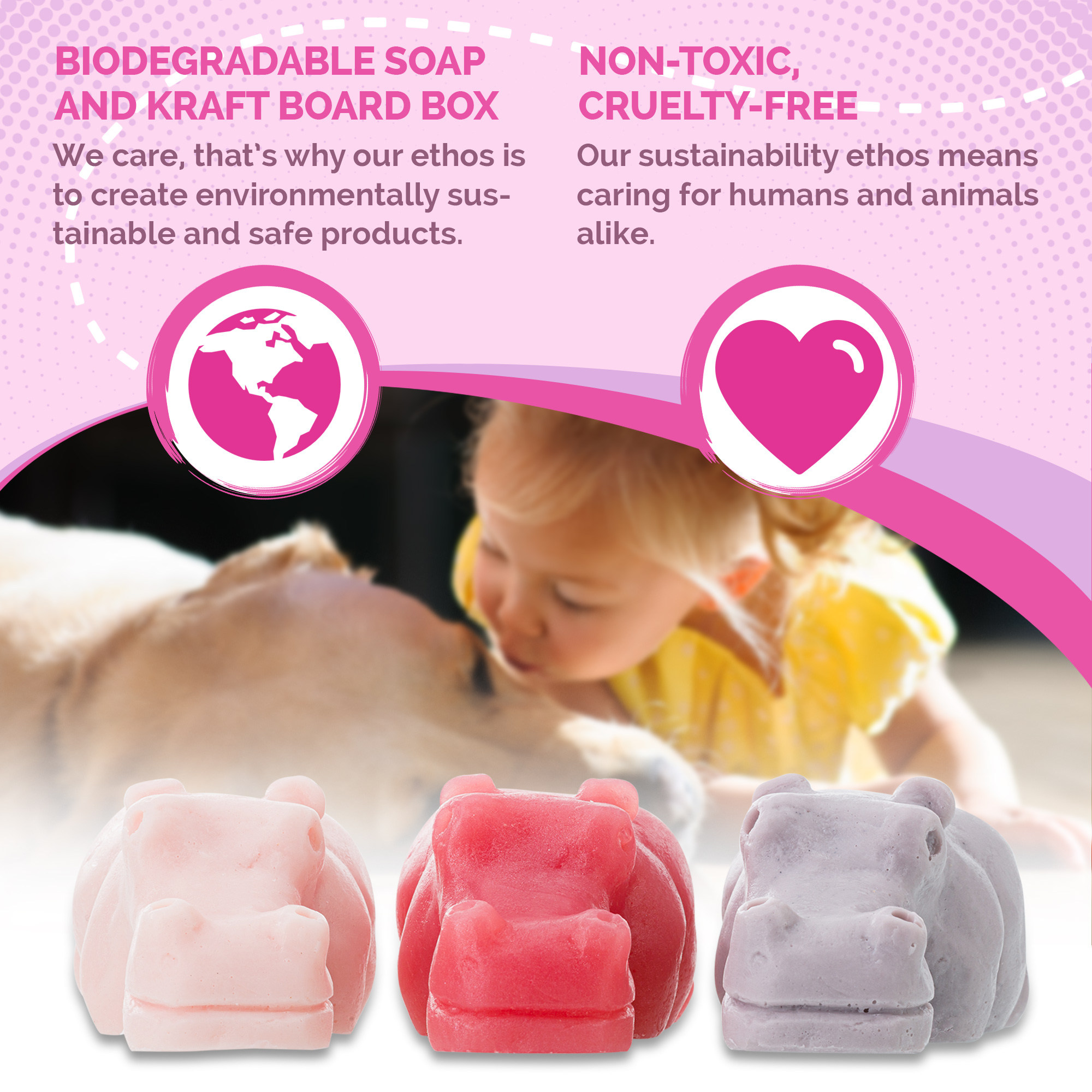 BIODEGRADABLE SOAP AND KRAFT BOARD BOX

We care, that's why our ethos is to create environmentally sustainable and safe products.

NON-TOXIC, CRUELTY-FREE

Our sustainability ethos means caring for humans and animals alike.