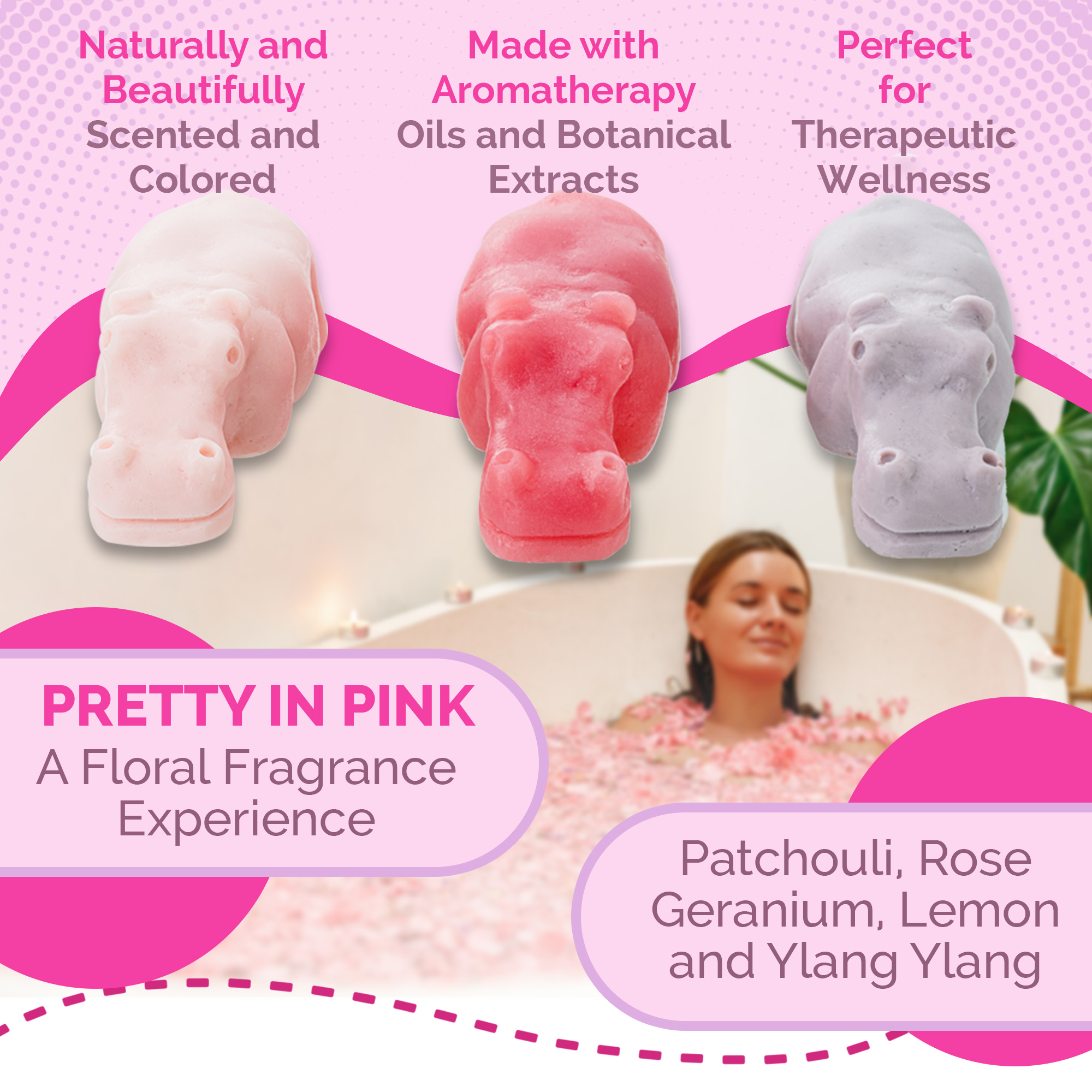 Naturally and Beautifully Scented and Colored

Made with Aromatherapy Oils and Botanical Extracts

Perfect for Therapeutic Wellness

PRETTY IN PINK
A Floral Fragrance Experience

Patchouli, Rose Geranium, Lemon and Ylang Ylang