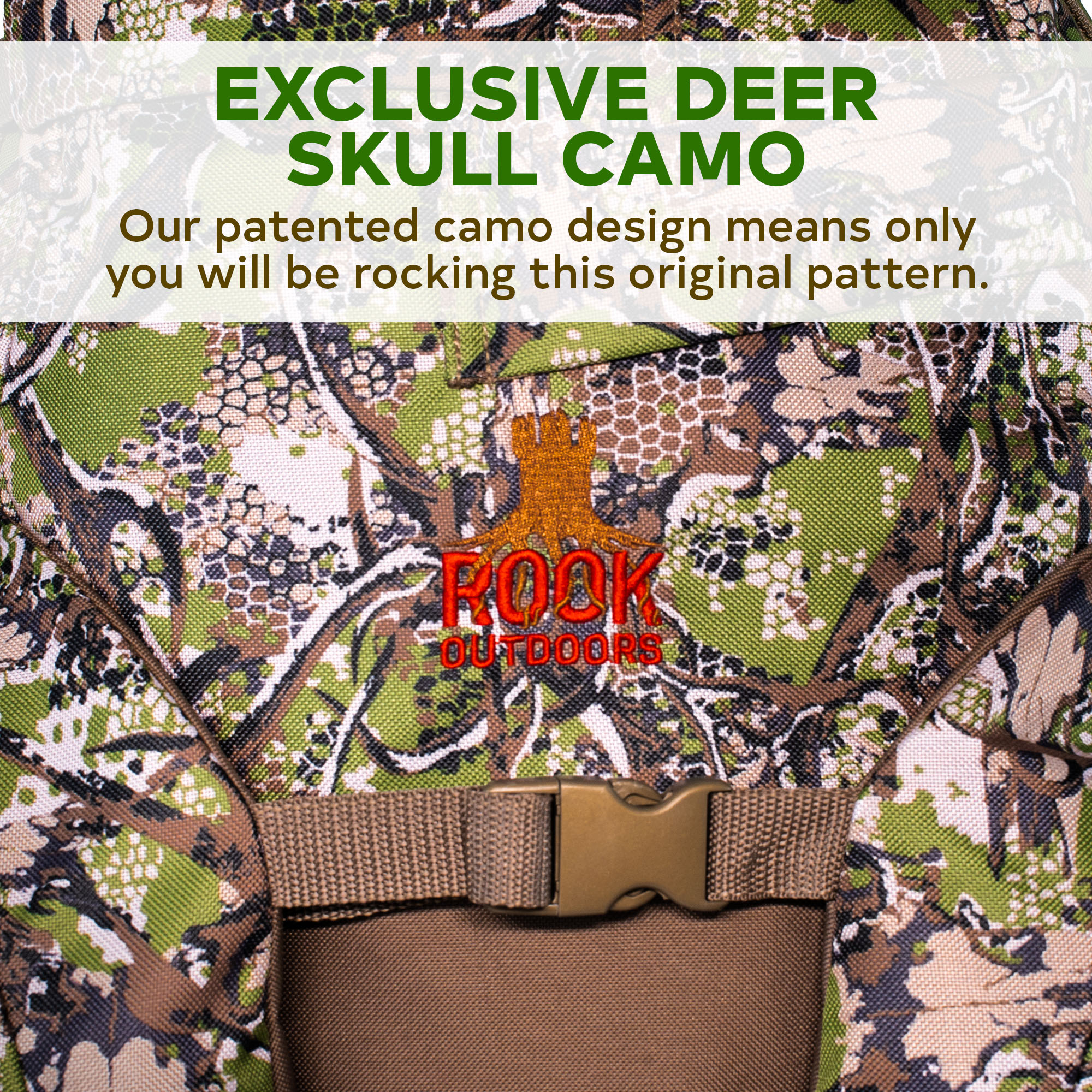 EXCLUSIVE DEER SKULL CAMO

Our patented camo design means only you will be rocking this original pattern.

ROOK
OUTDOORS