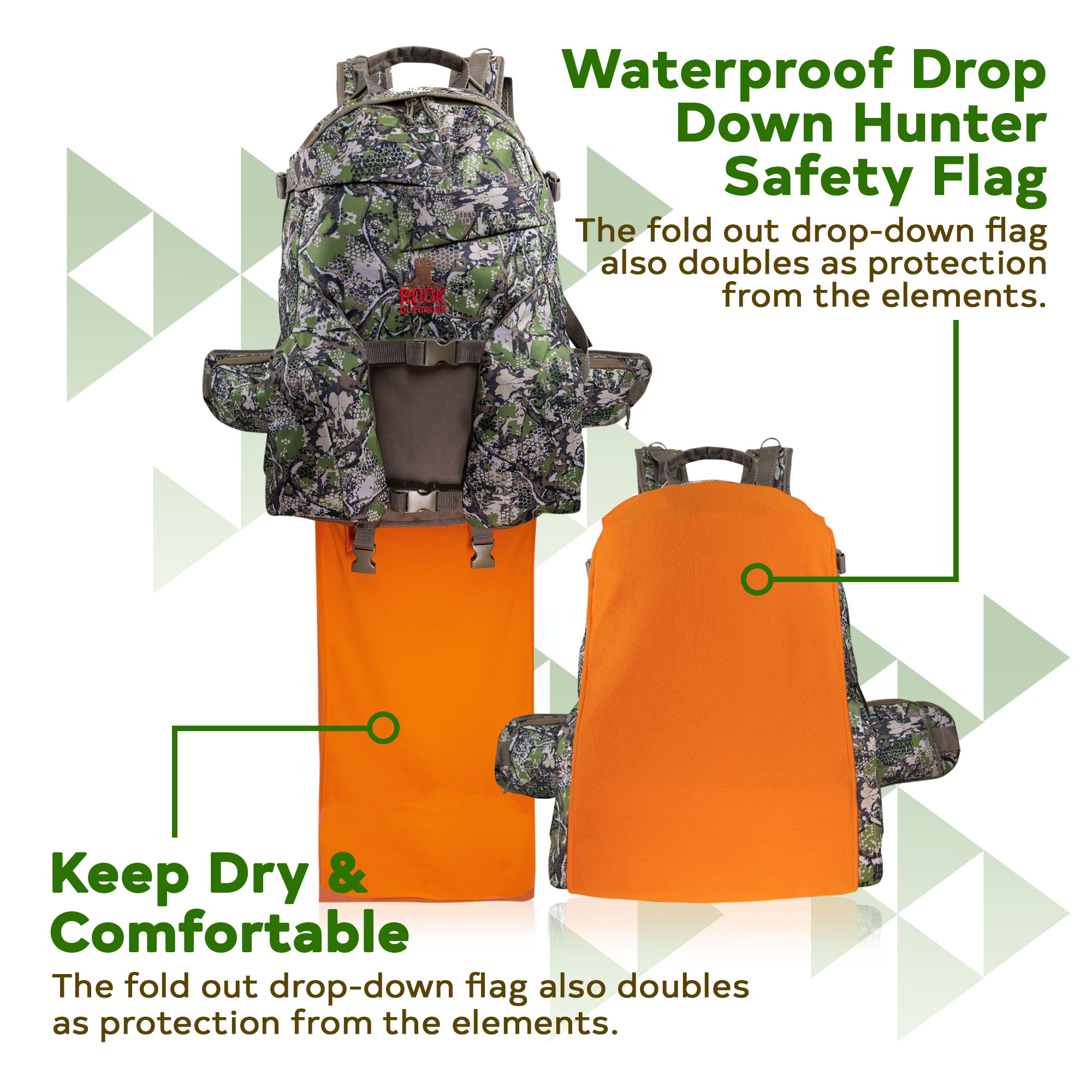 Waterproof Drop Down Hunter Safety Flag

The fold out drop-down flag also doubles as protection from the elements.

ROOK OUTDOORS

Keep Dry & Comfortable

The fold out drop-down flag also doubles as protection from the elements.