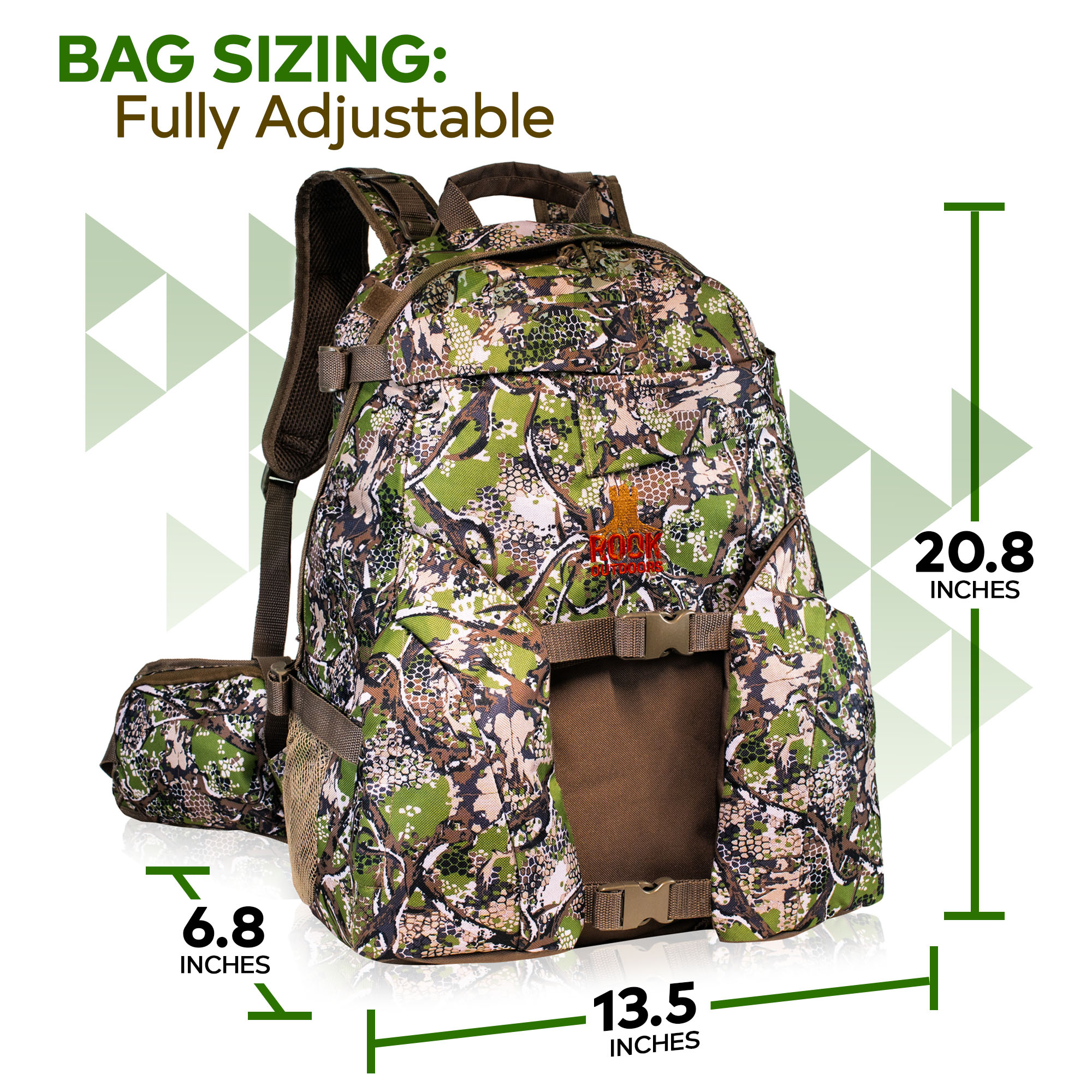 BAG SIZING:
Fully Adjustable

ROOK
OUTDOORS

20.8
INCHES

6.8
INCHES

13.5
INCHES