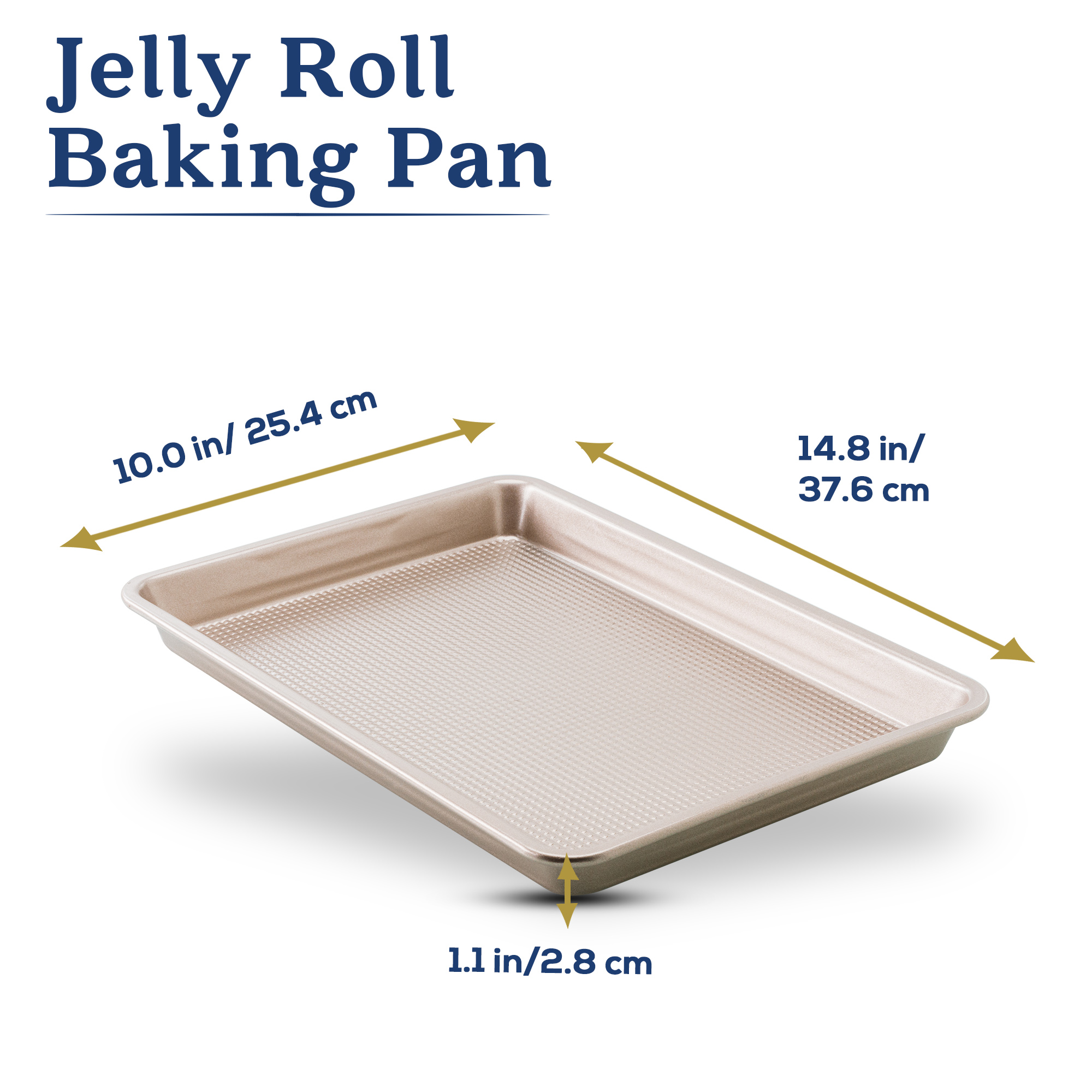 Jelly Roll
Baking Pan

10.0 in/ 25.4 cm

14.8 in/
37.6 cm

1.1 in/2.8 cm