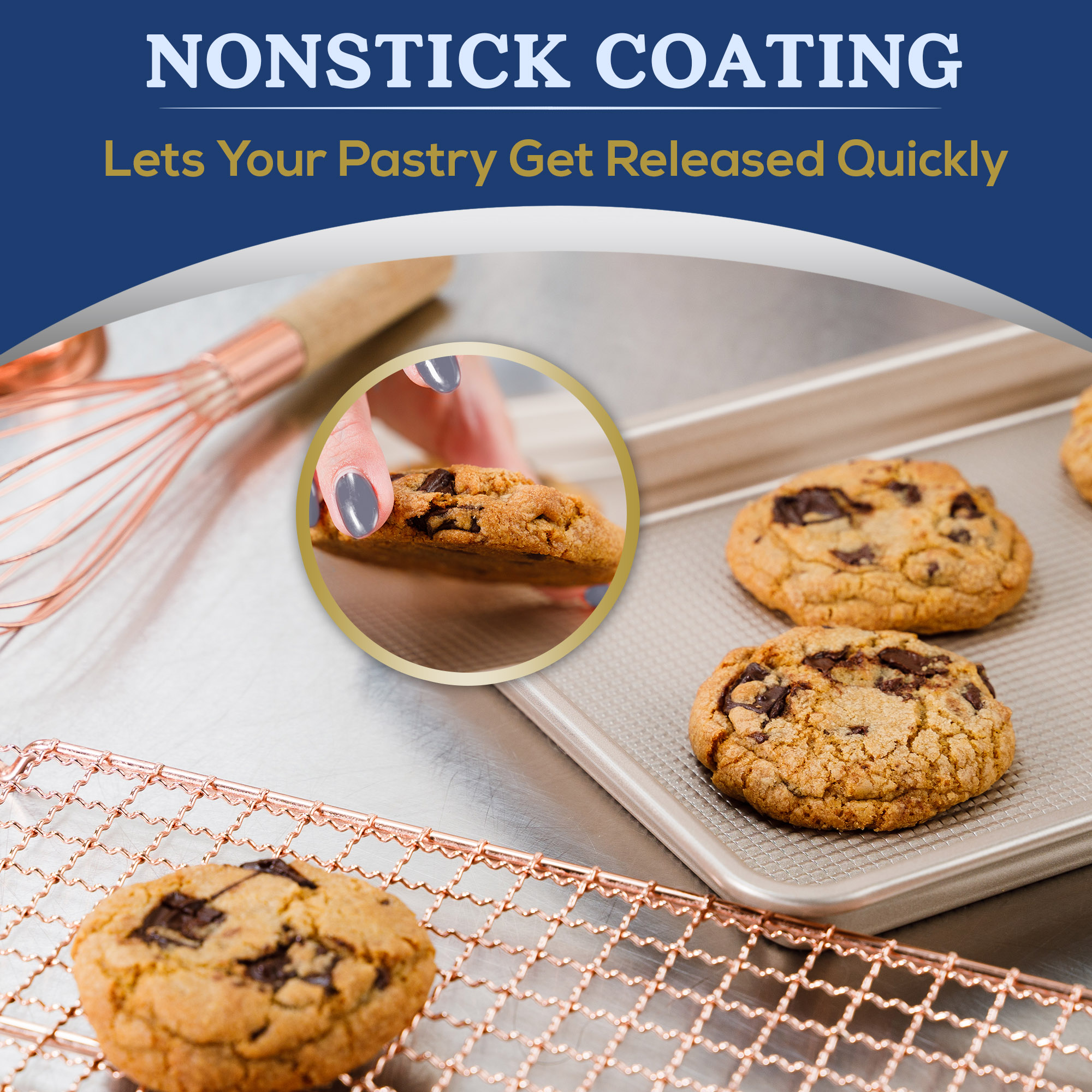 NONSTICK COATING

Lets Your Pastry Get Released Quickly