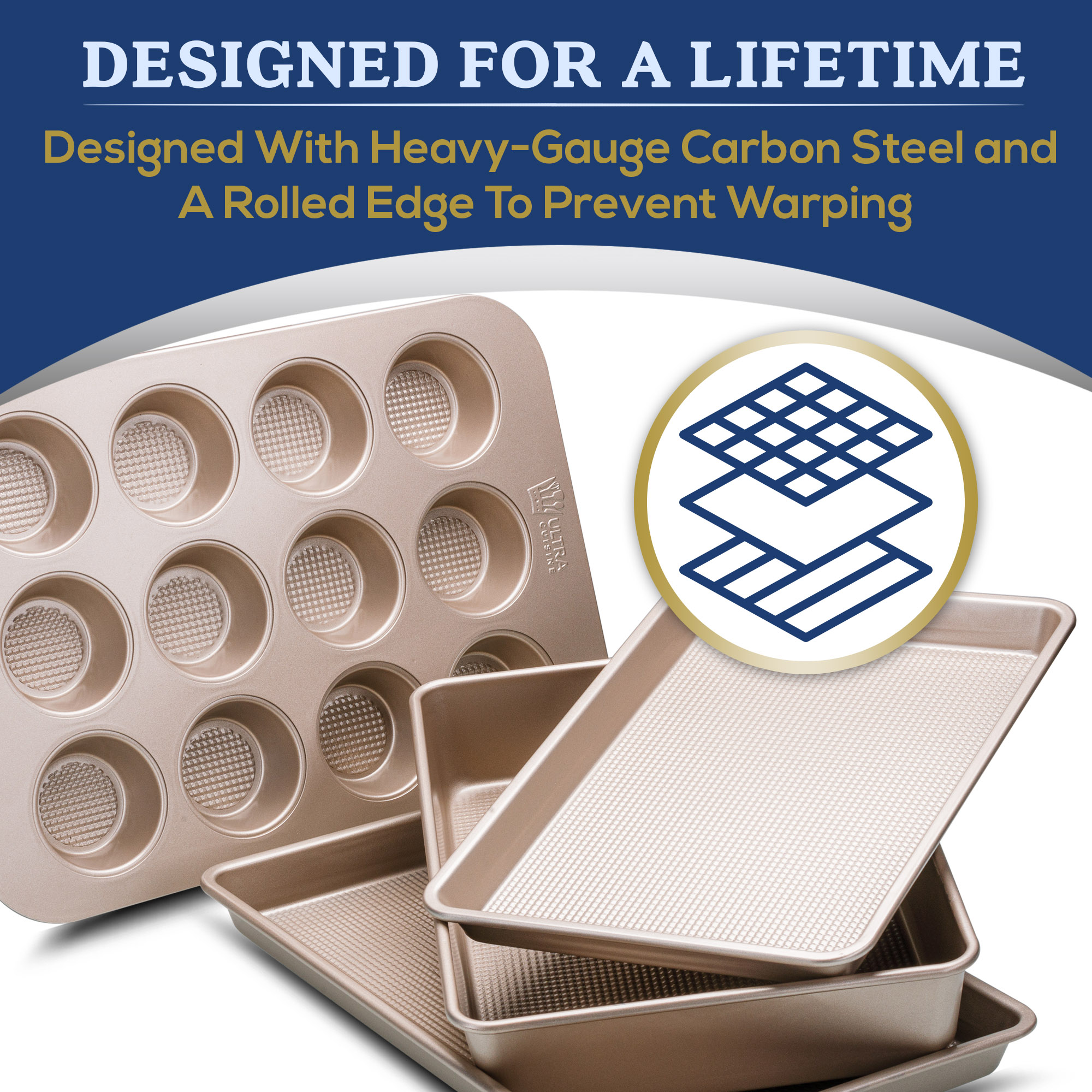 DESIGNED FOR A LIFETIME

Designed With Heavy-Gauge Carbon Steel and A Rolled Edge To Prevent Warping

ULTRA CUISINE