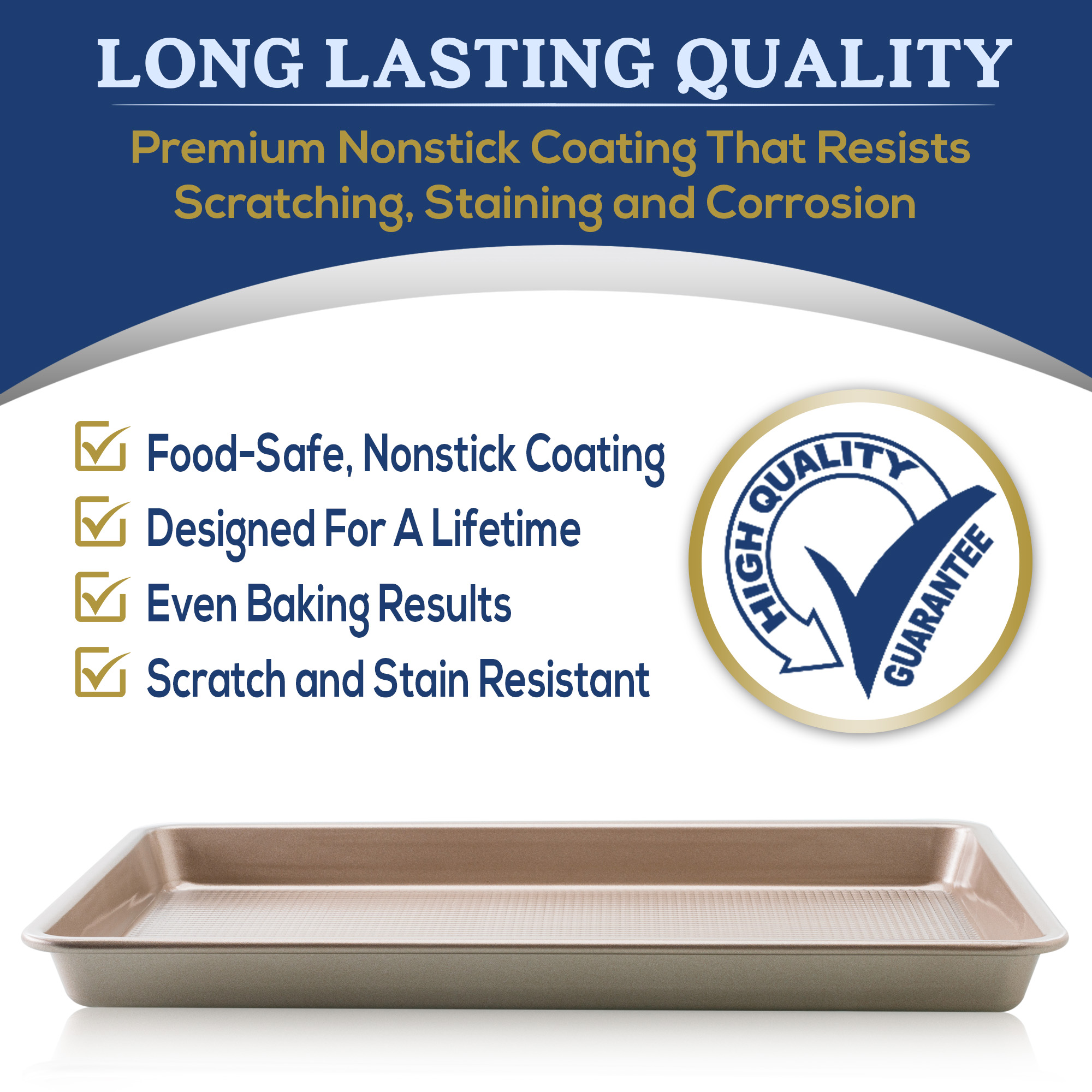 LONG LASTING QUALITY

Premium Nonstick Coating That Resists Scratching, Staining and Corrosion

Food-Safe, Nonstick Coating
Designed For A Lifetime
Even Baking Results
Scratch and Stain Resistant

HIGH QUALITY
GUARANTEE