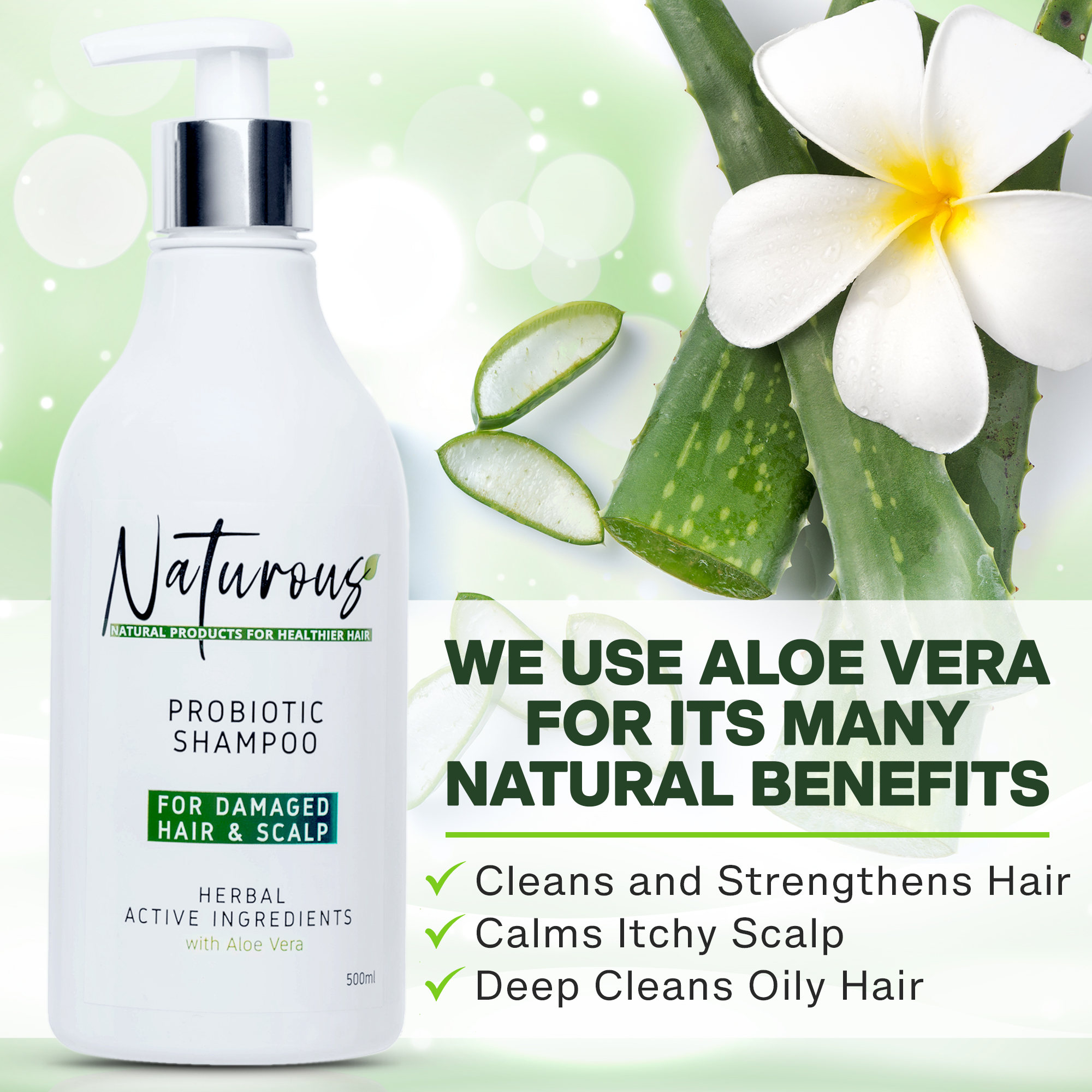 Naturous
NATURAL PRODUCTS FOR HEALTHIER HAIR

PROBIOTIC SHAMPOO

FOR DAMAGED HAIR & SCALP

HERBAL ACTIVE INGREDIENTS
with Aloe Vera

500ml

WE USE ALOE VERA FOR ITS MANY NATURAL BENEFITS

✓ Cleans and Strengthens Hair
✓ Calms Itchy Scalp
✓ Deep Cleans Oily Hair