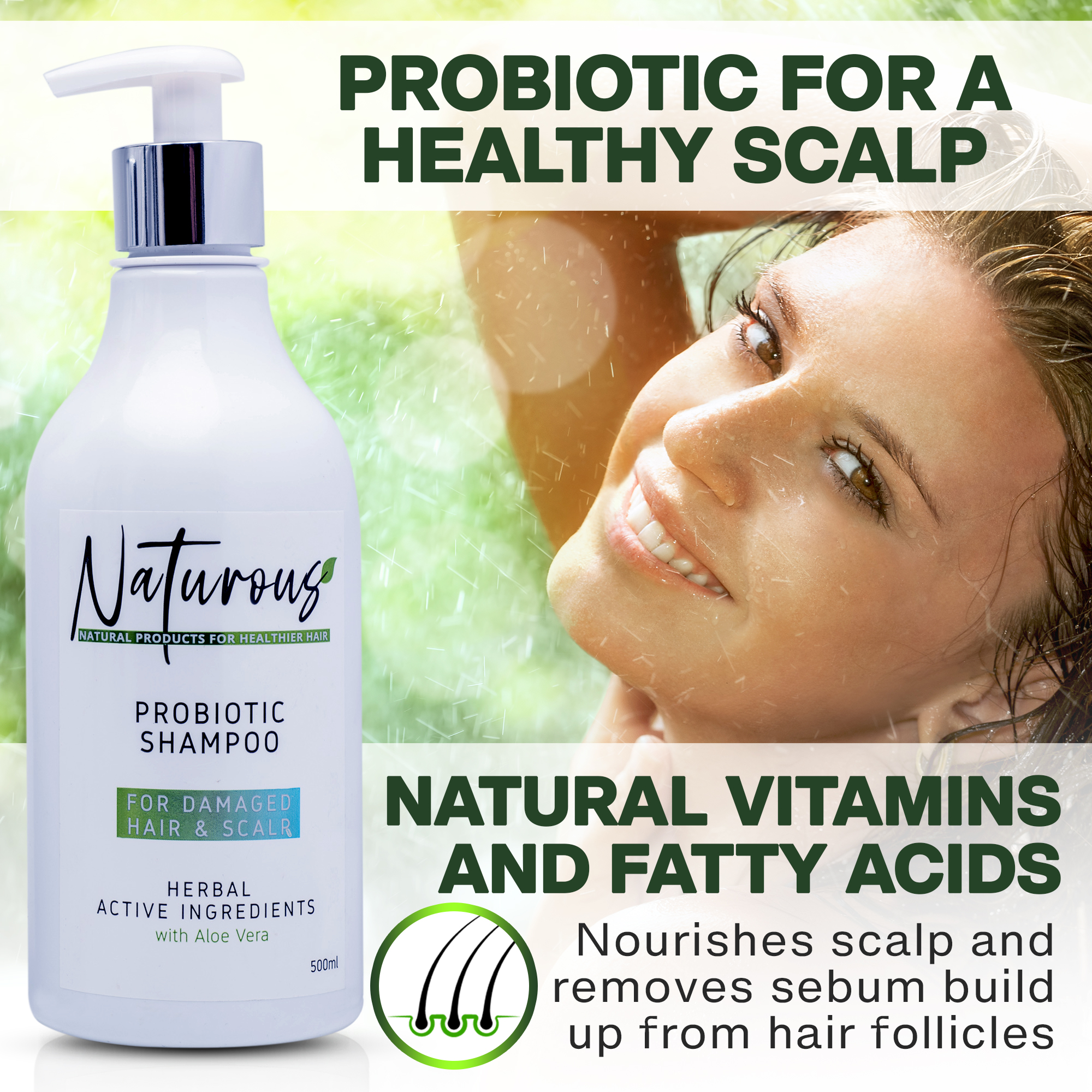 PROBIOTIC FOR A HEALTHY SCALP

Naturous
NATURAL PRODUCTS FOR HEALTHIER HAIR

PROBIOTIC SHAMPOO

FOR DAMAGED HAIR & SCALP

HERBAL ACTIVE INGREDIENTS
with Aloe Vera

500ml

NATURAL VITAMINS AND FATTY ACIDS

Nourishes scalp and removes sebum build up from hair follicles