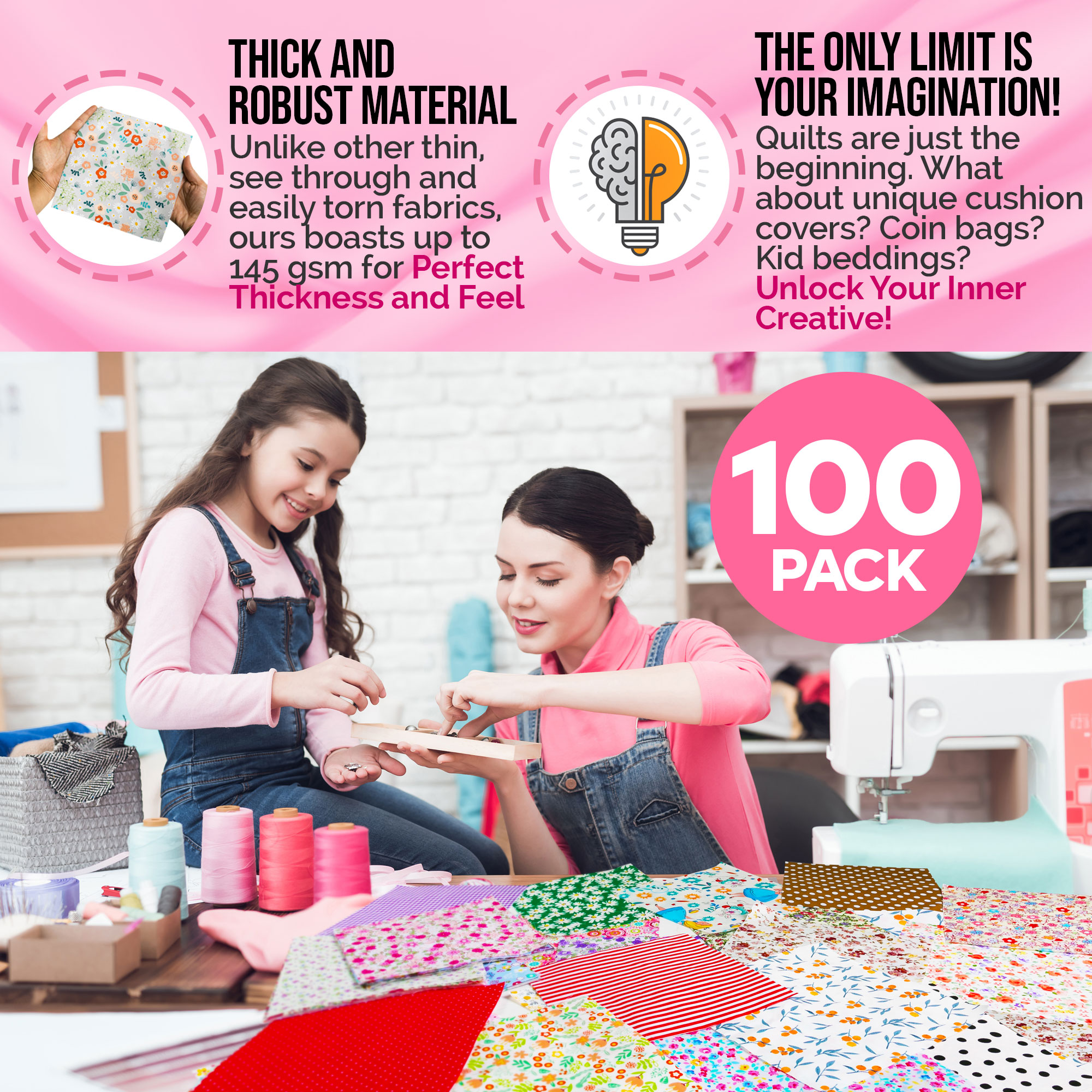 THICK AND ROBUST MATERIAL

Unlike other thin, see through and easily torn fabrics, ours boasts up to 145 gsm for Perfect Thickness and Feel

THE ONLY LIMIT IS YOUR IMAGINATION!

Quilts are just the beginning. What about unique cushion covers? Coin bags? Kid beddings? Unlock Your Inner Creative!

100 PACK