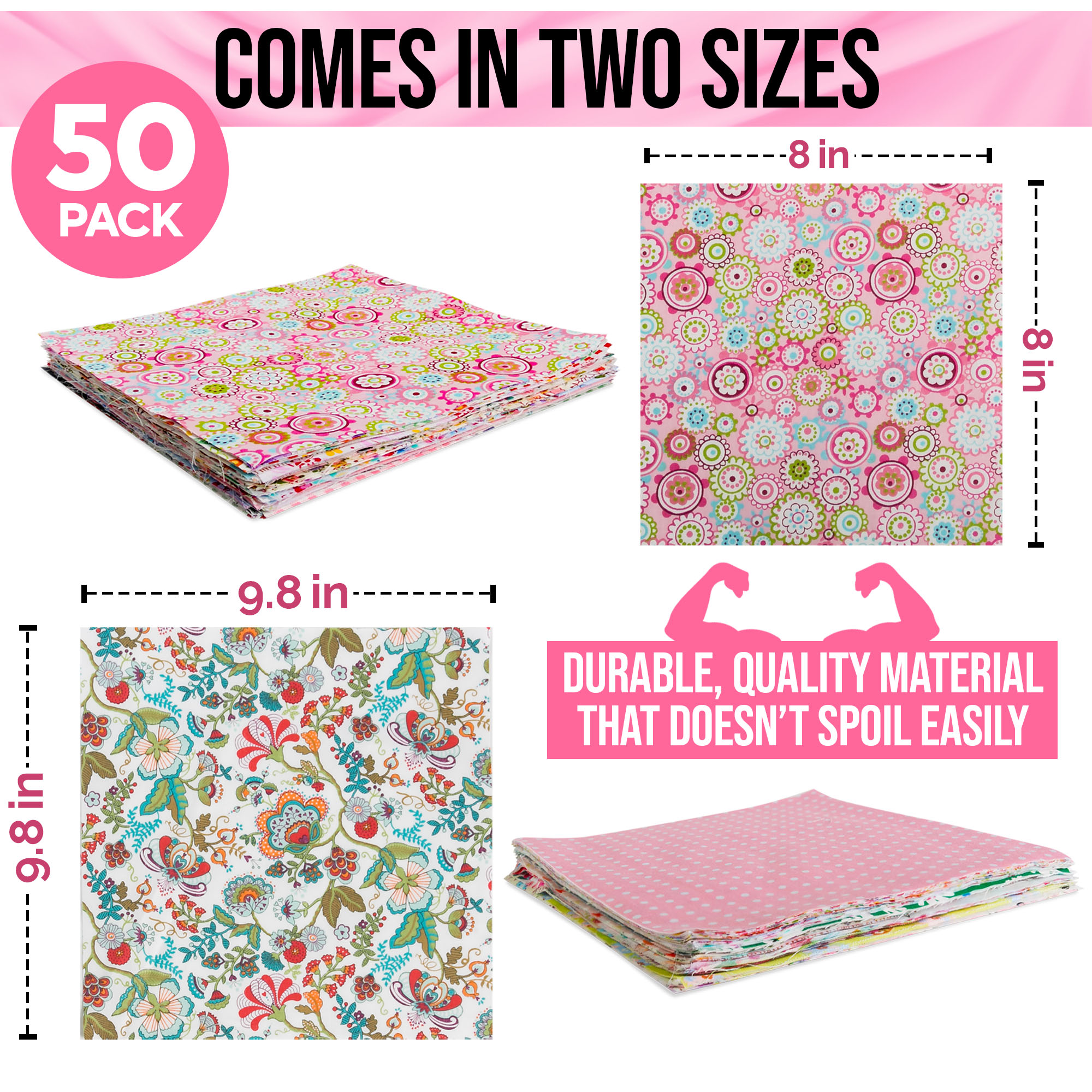 COMES IN TWO SIZES

50
PACK

8 in

8 in

9.8 in

9.8 in

DURABLE, QUALITY MATERIAL THAT DOESN'T SPOIL EASILY