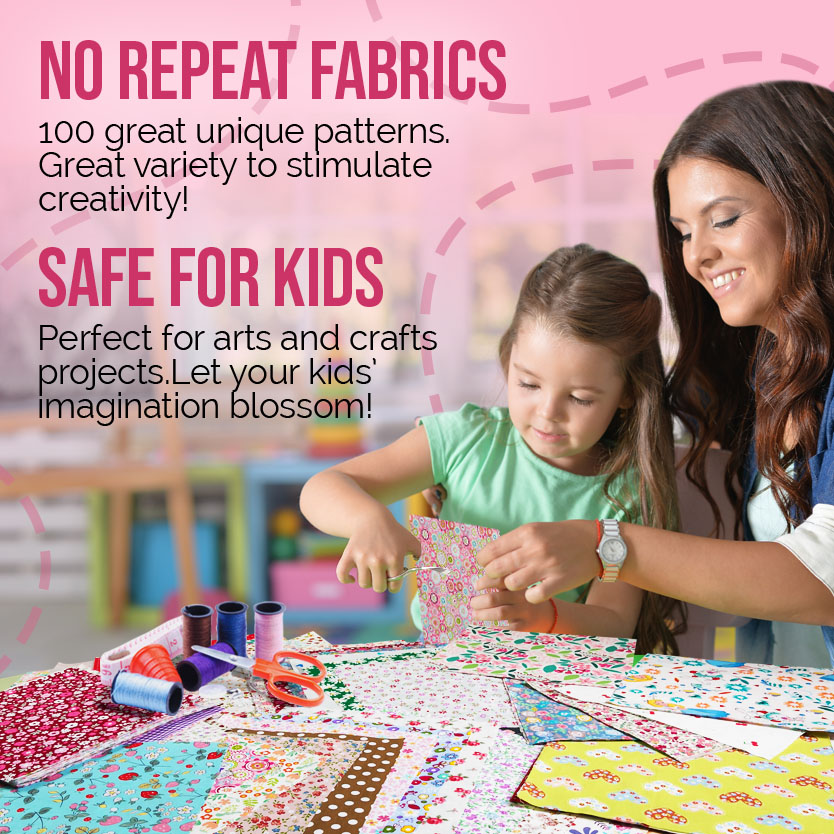 NO REPEAT FABRICS

100 great unique patterns. Great variety to stimulate creativity!

SAFE FOR KIDS

Perfect for arts and crafts projects.Let your kids' imagination blossom!