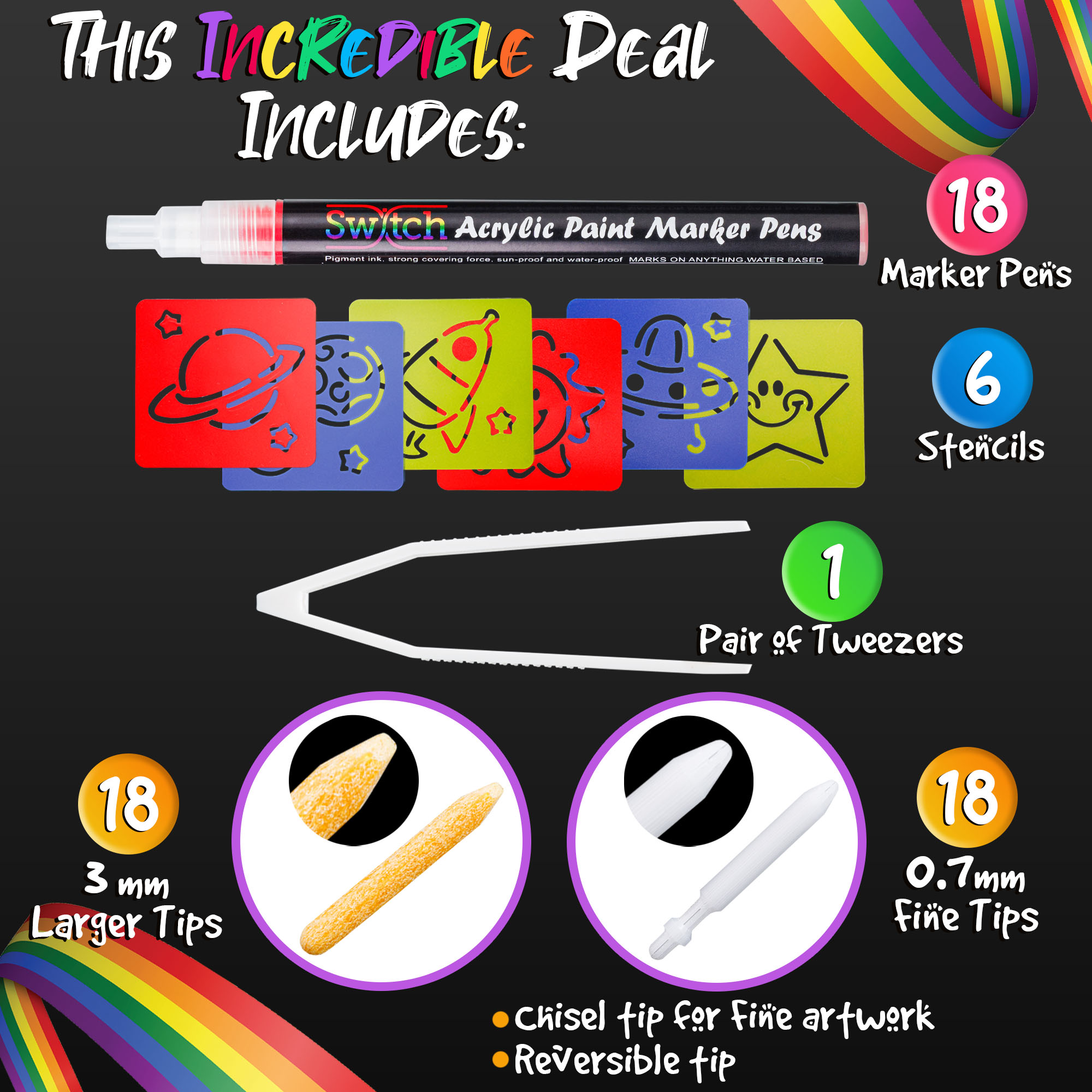 THIS INCREDIBLE DEAL INCLUDES:

Switch Acrylic Paint Marker Pens

Pigment ink, strong covering force, sun-proof and water-proof MARKS ON ANYTHING,WATER BASED

18
Marker Pens

6
Stencils

1
Pair of Tweezers

18
3 mm
Larger Tips

18
0.7mm
Fine Tips

Chisel tip for fine artwork
Reversible tip