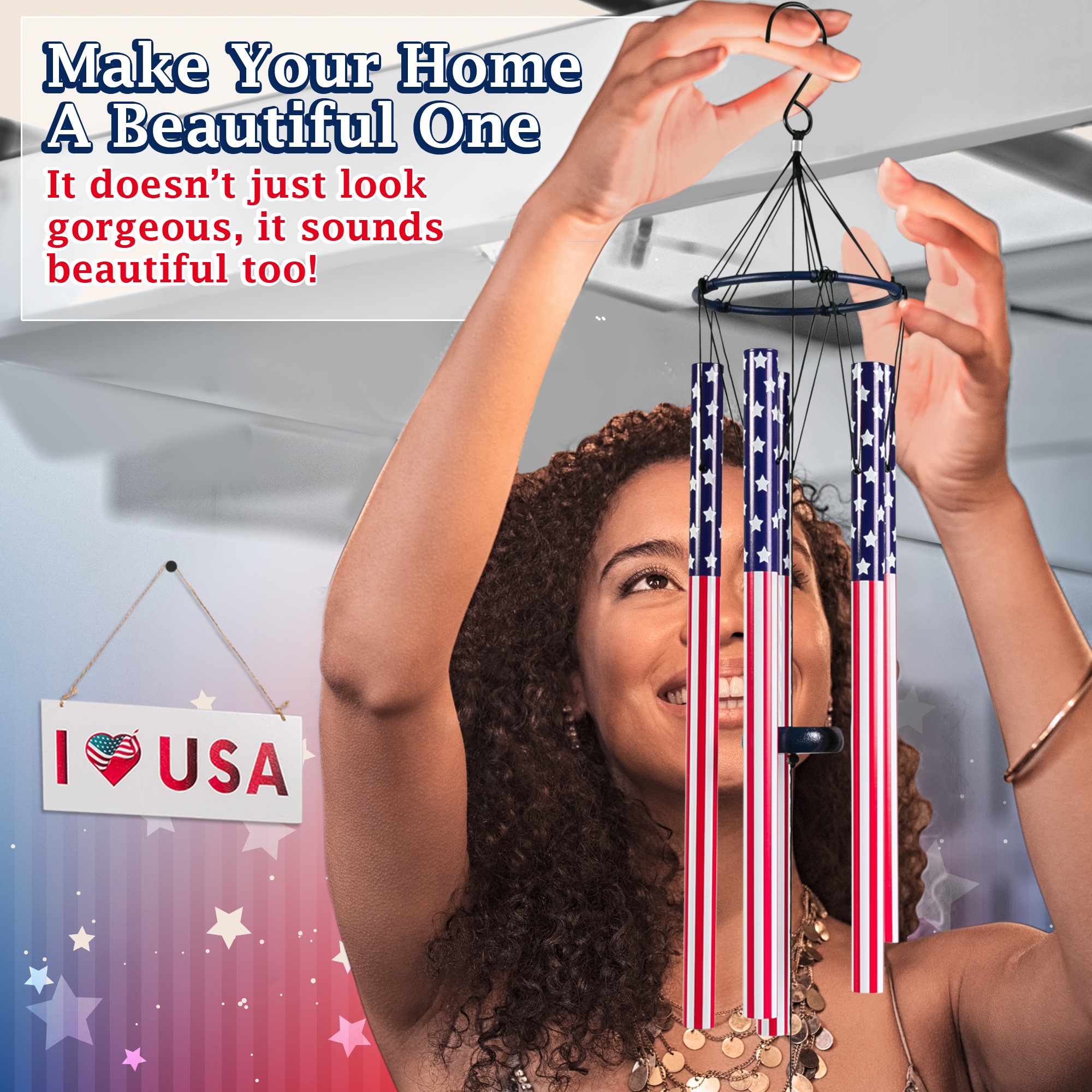 Make Your Home A Beautiful One

It doesn't just look gorgeous, it sounds beautiful too!

I USA