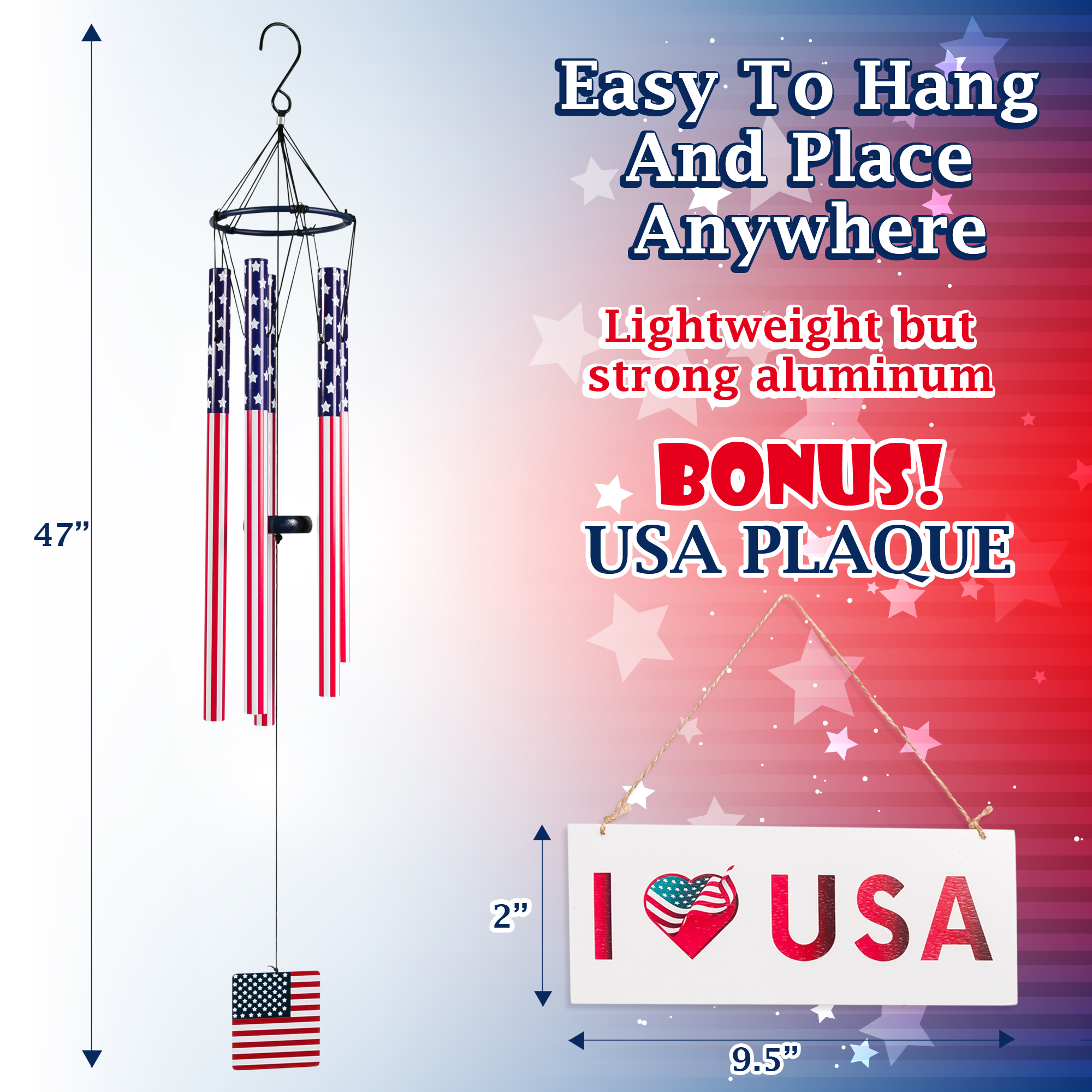 47”

Easy To Hang And Place Anywhere

Lightweight but strong aluminum

BONUS!
USA PLAQUE

2”

I USA

9.5”