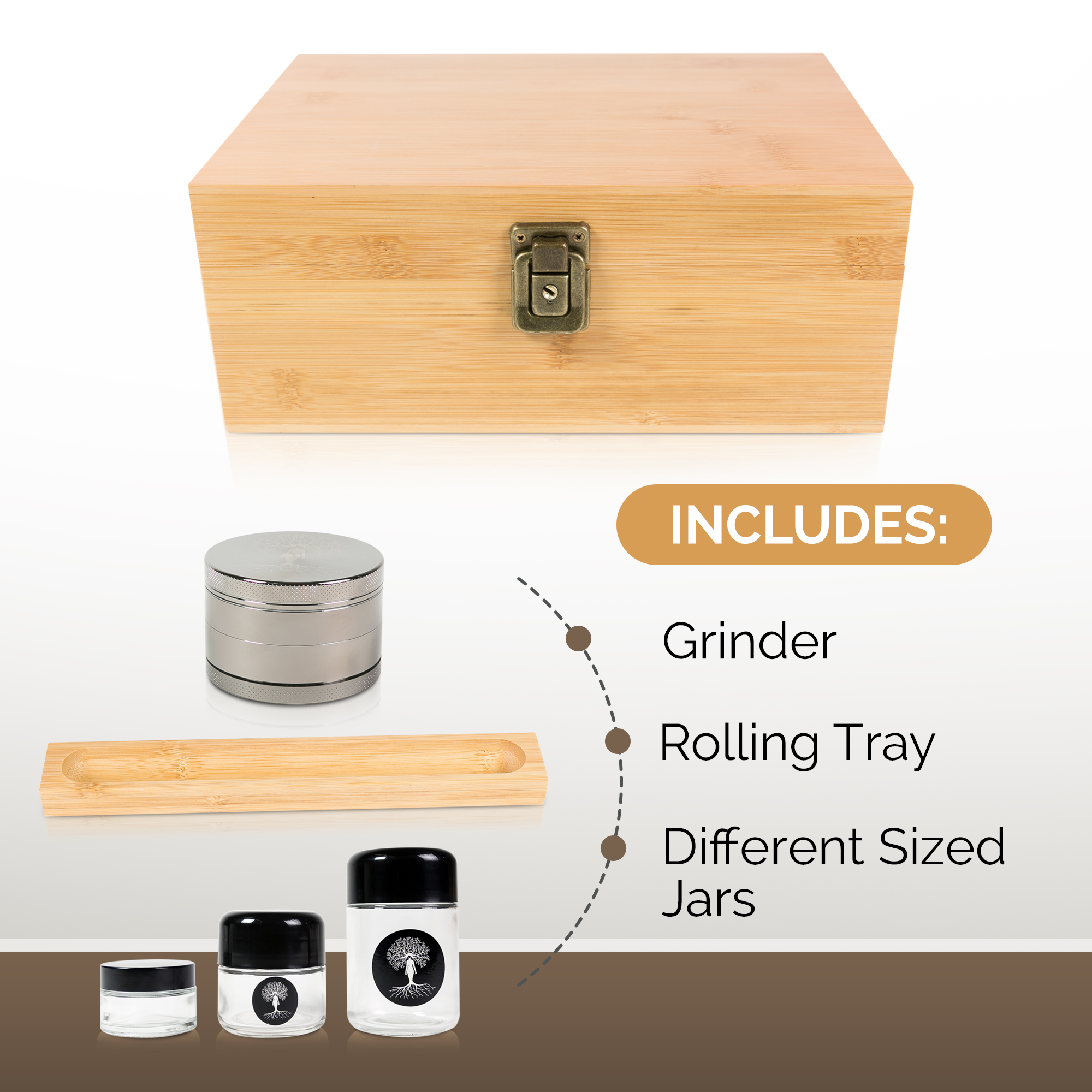 INCLUDES:

Grinder

Rolling Tray

Different Sized Jars