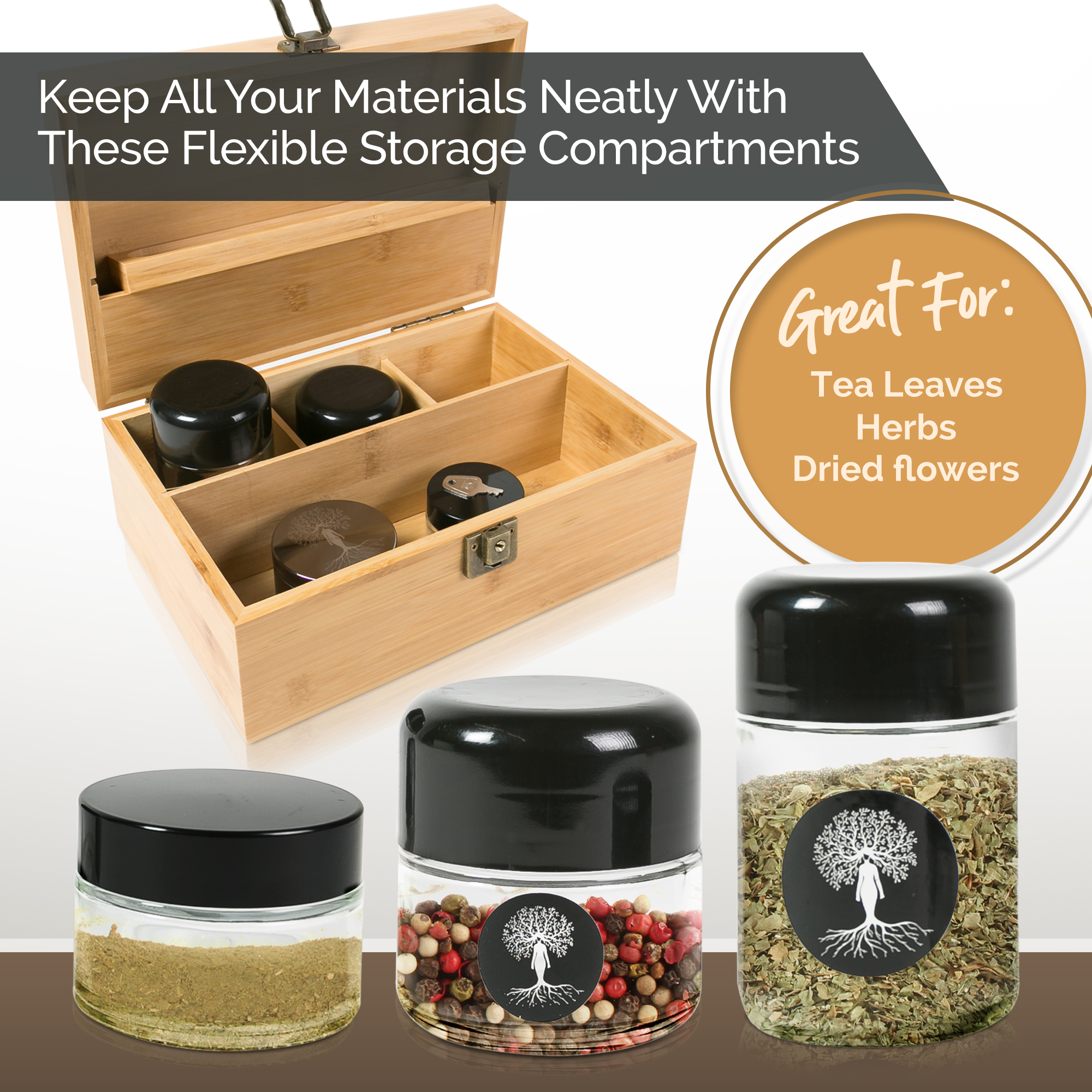 Keep All Your Materials Neatly With These Flexible Storage Compartments

Great For:
Tea Leaves
Herbs
Dried flowers