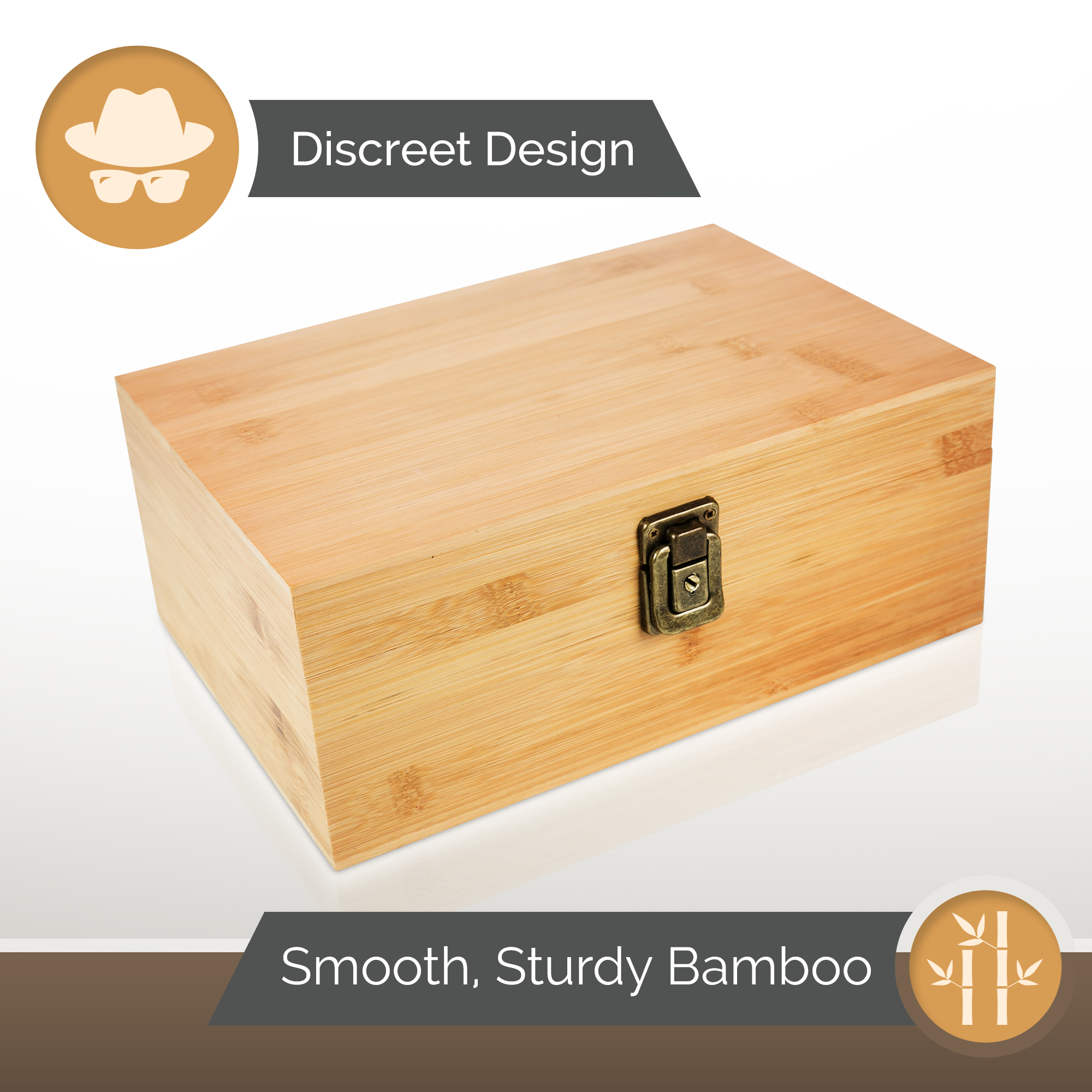 Discreet Design

Smooth, Sturdy Bamboo