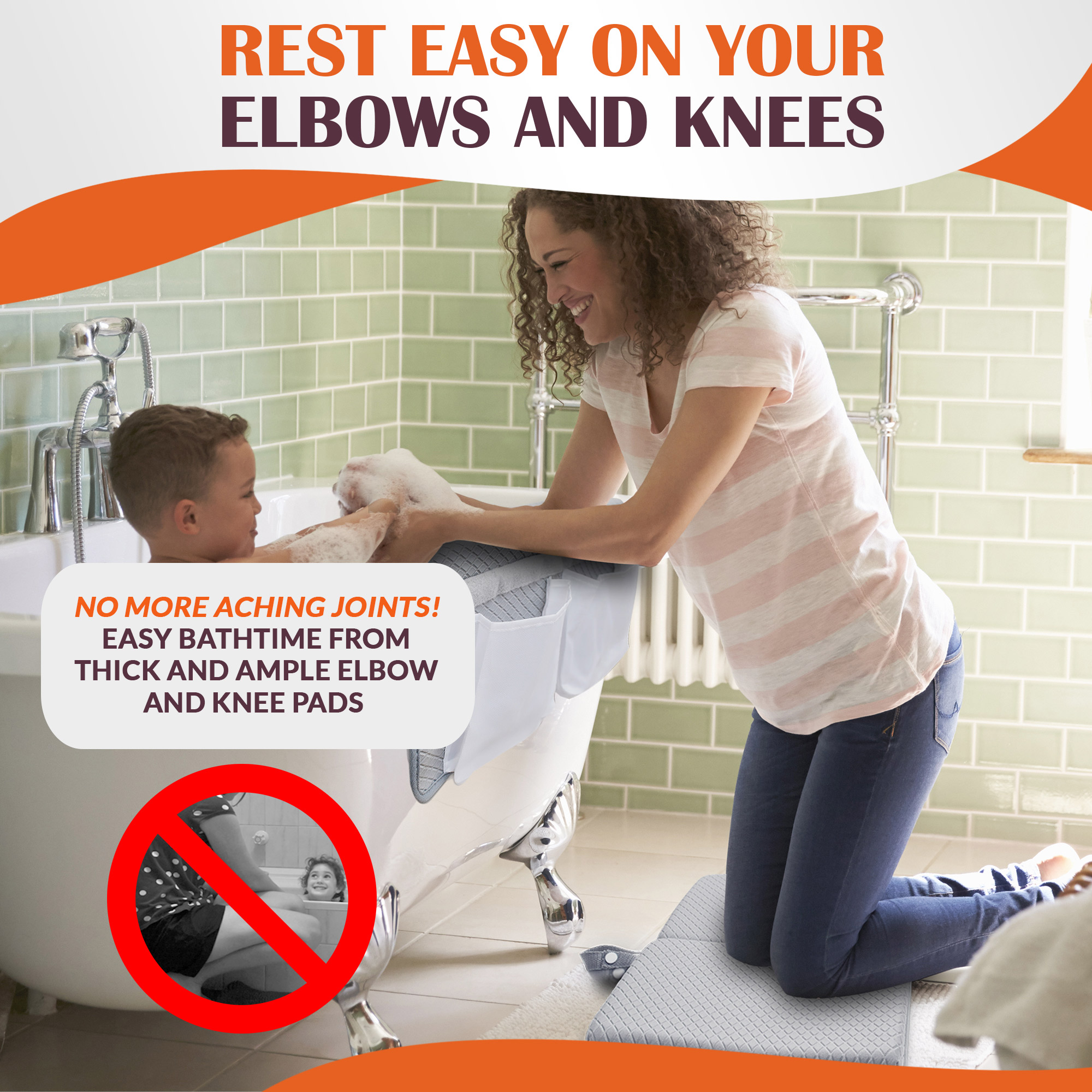 REST EASY ON YOUR ELBOWS AND KNEES

NO MORE ACHING JOINTS! EASY BATHTIME FROM THICK AND AMPLE ELBOW AND KNEE PADS