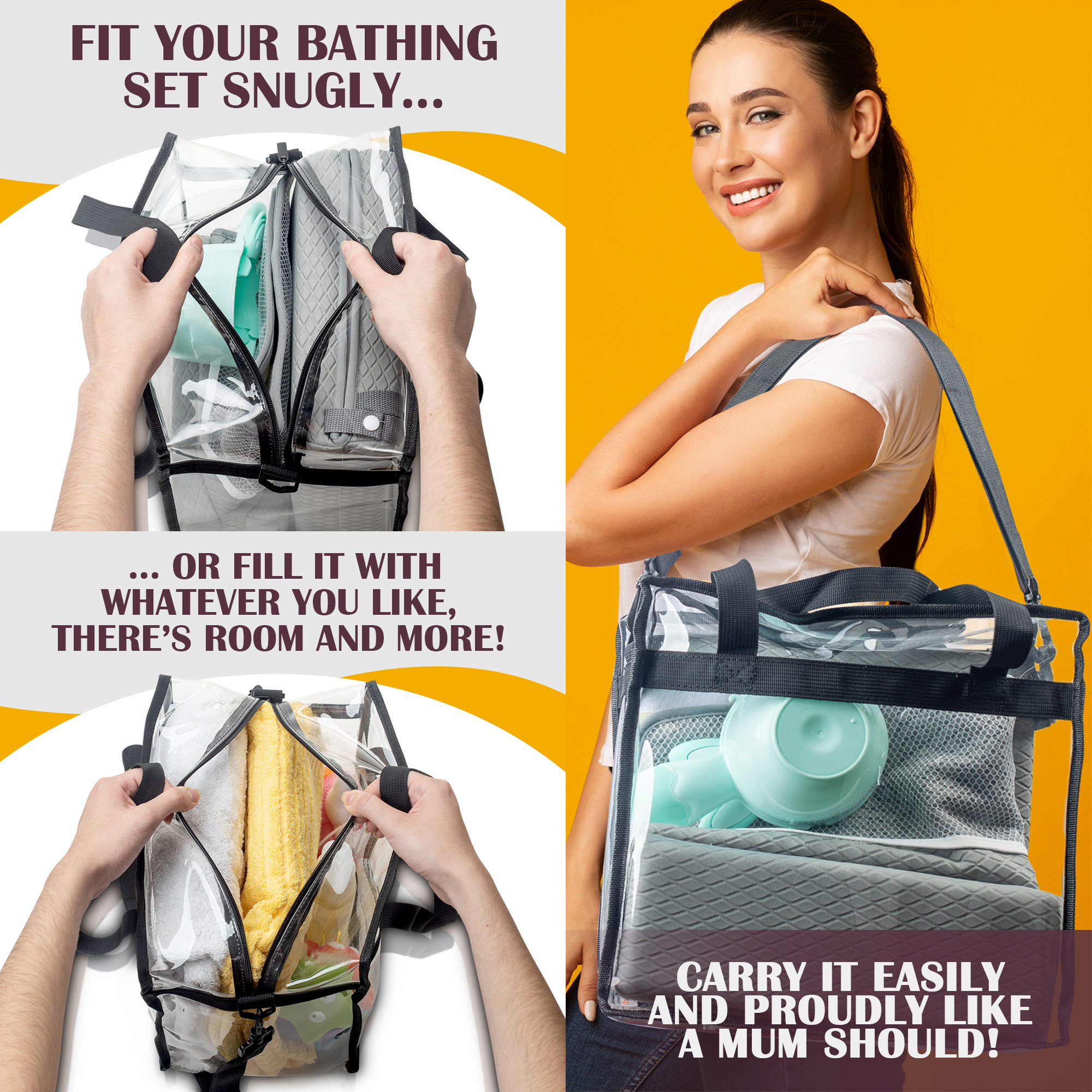 FIT YOUR BATHING SET SNUGLY...

... OR FILL IT WITH WHATEVER YOU LIKE, THERE'S ROOM AND MORE!

CARRY IT EASILY AND PROUDLY LIKE A MUM SHOULD!