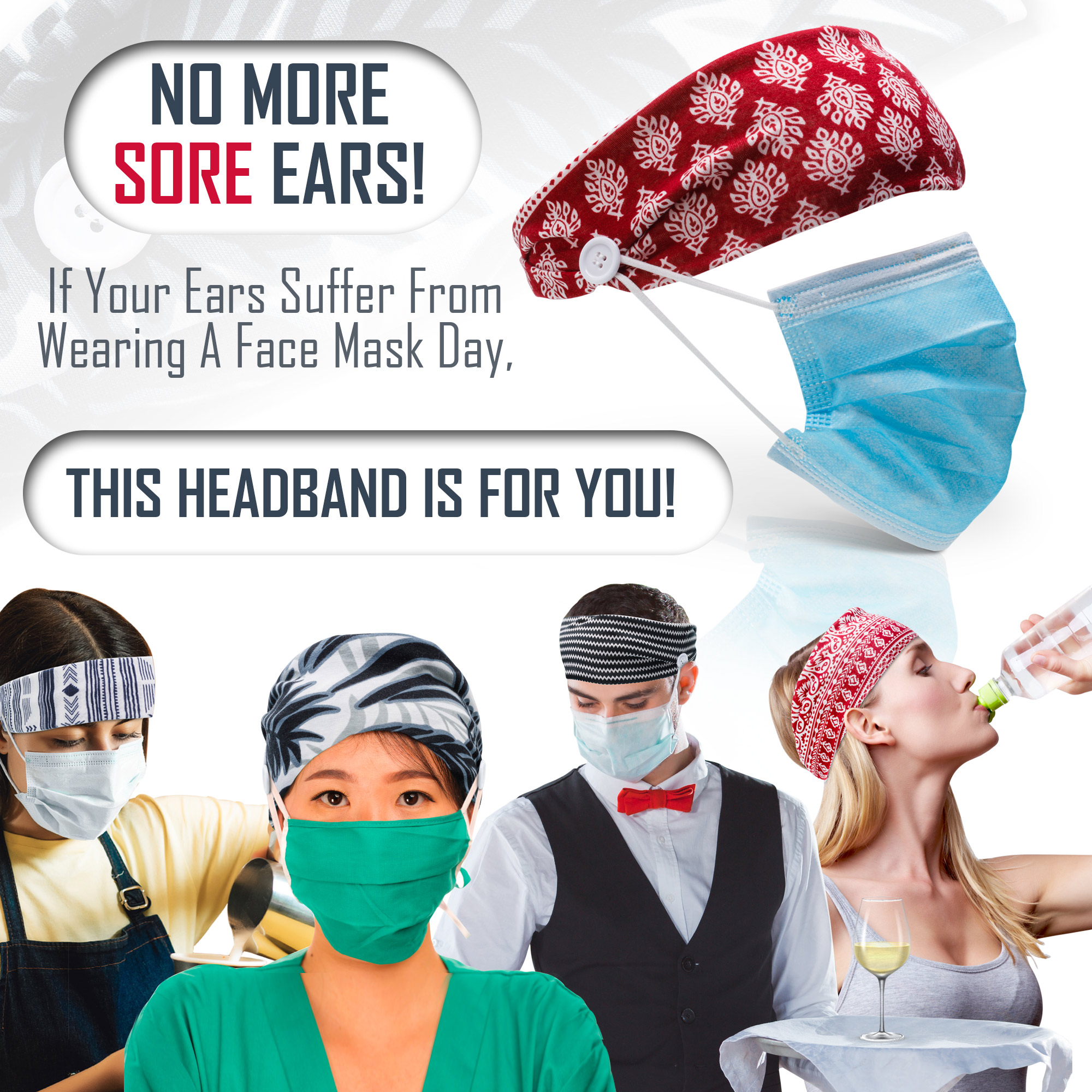 NO MORE SORE EARS!

If Your Ears Suffer From Wearing A Face Mask Day,

THIS HEADBAND IS FOR YOU!