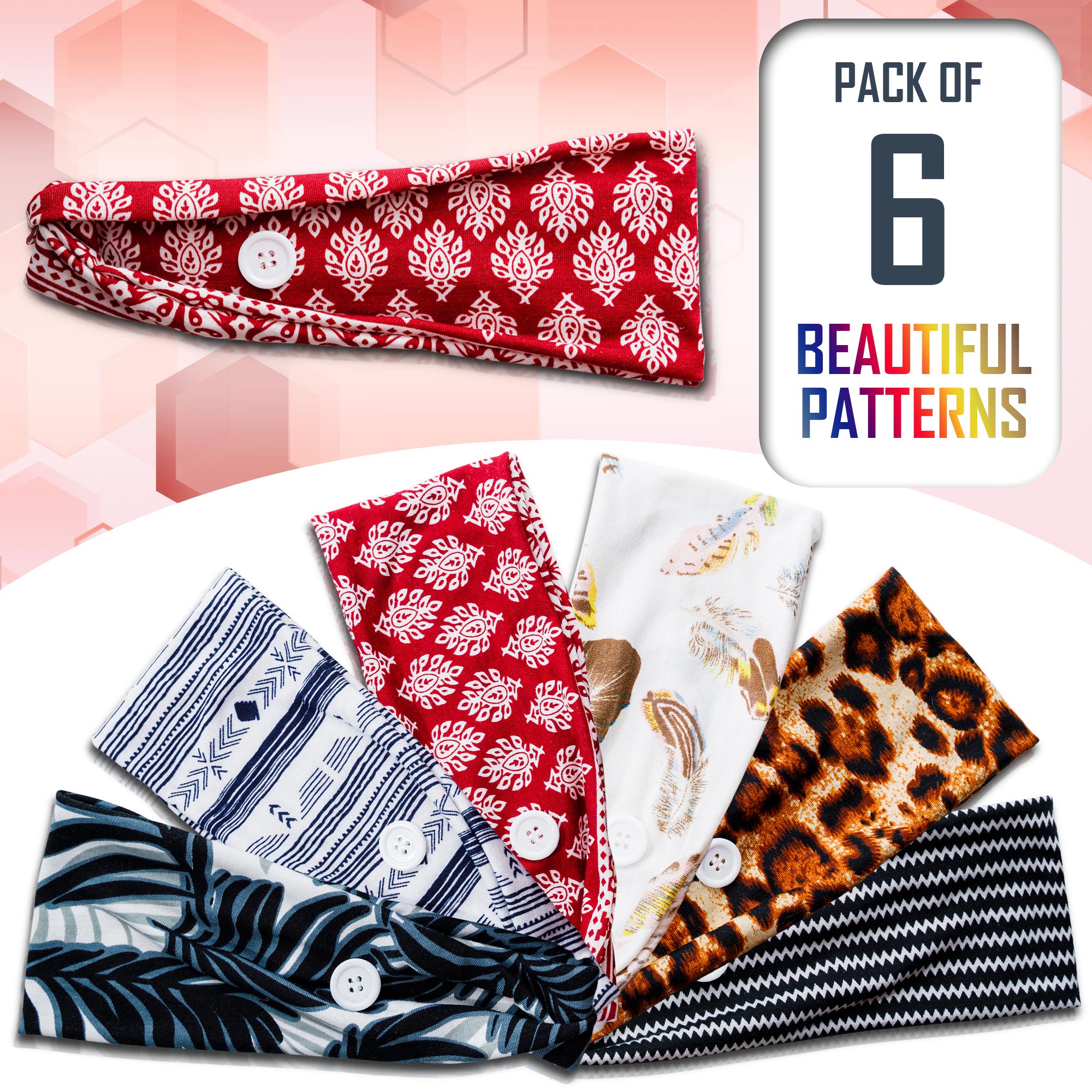 PACK OF
6
BEAUTIFUL
PATTERNS