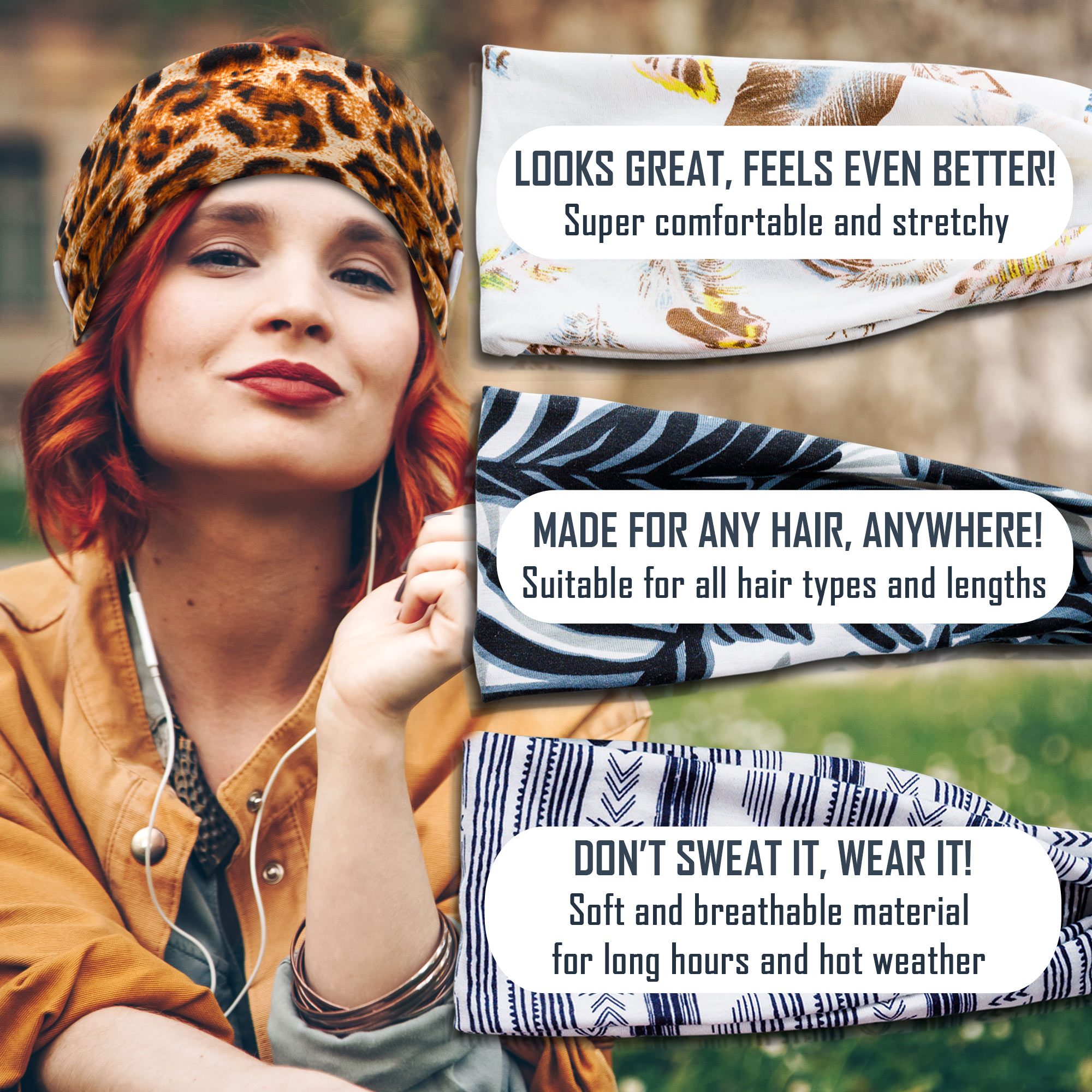 LOOKS GREAT, FEELS EVEN BETTER!
Super comfortable and stretchy

MADE FOR ANY HAIR, ANYWHERE!
Suitable for all hair types and lengths

DON'T SWEAT IT, WEAR IT!
Soft and breathable material for long hours and hot weather