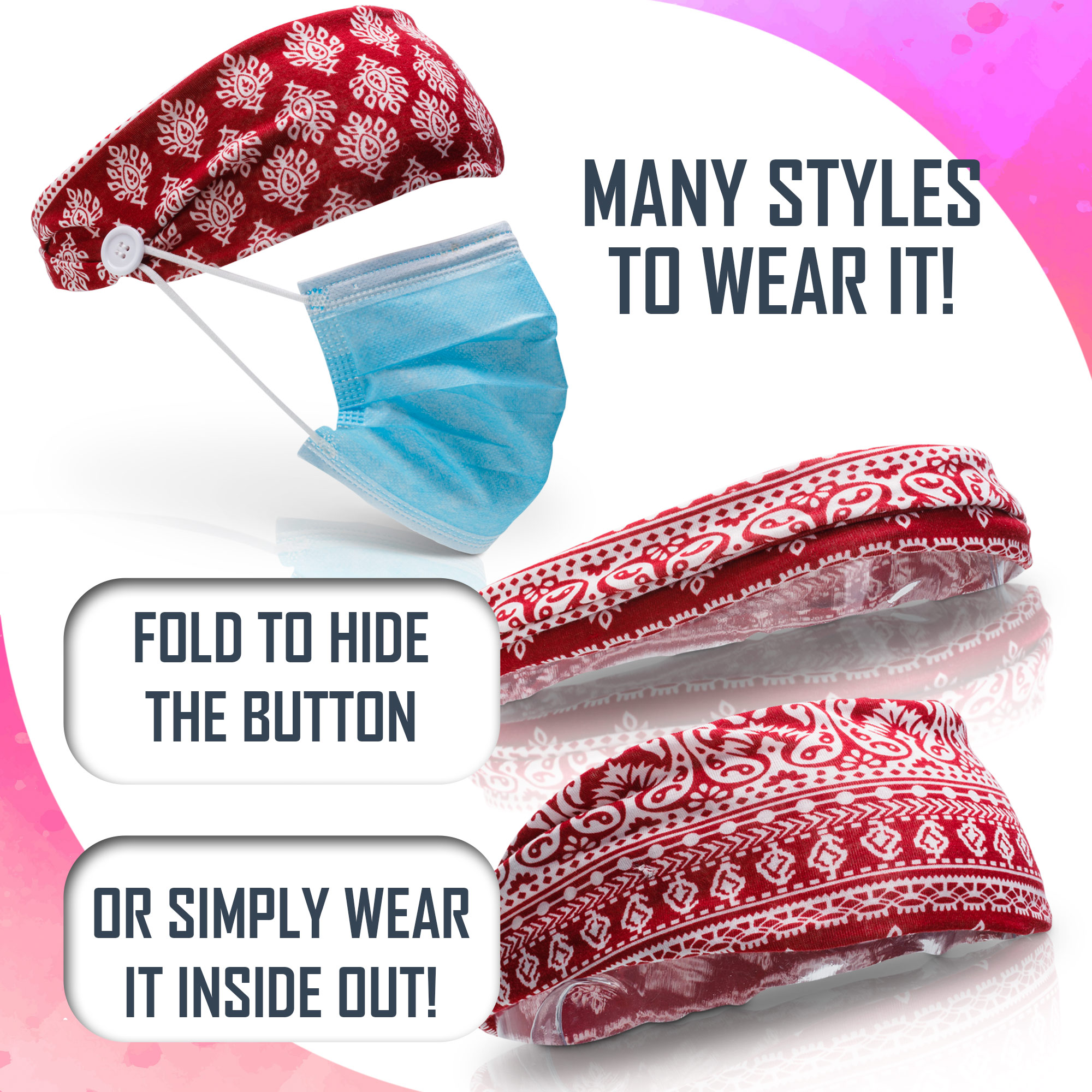 MANY STYLES TO WEAR IT!

FOLD TO HIDE THE BUTTON

OR SIMPLY WEAR IT INSIDE OUT!