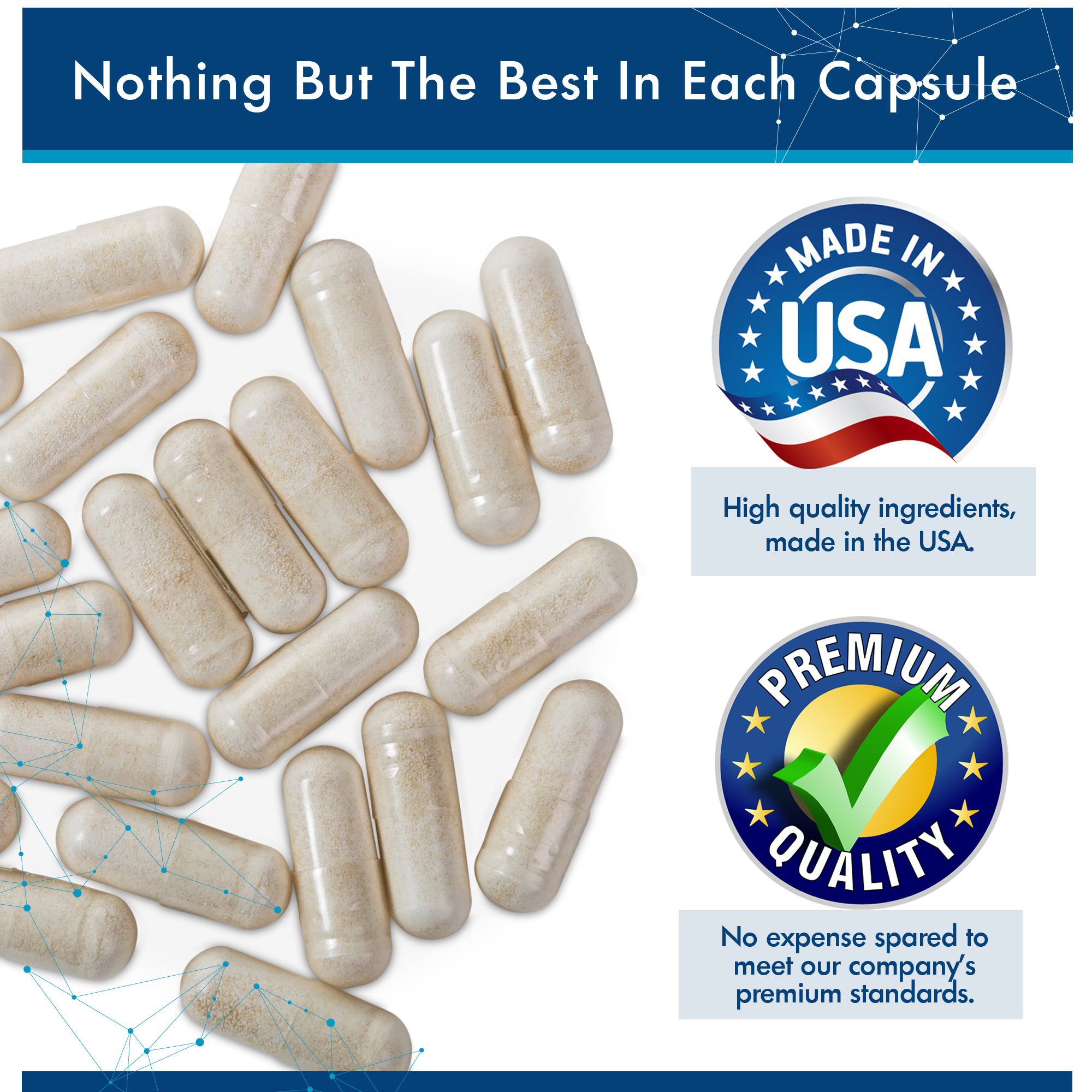 Nothing But The Best In Each Capsule

MADE IN USA

High quality ingredients, made in the USA.

PREMIUM QUALITY

No expense spared to meet our company's premium standards.