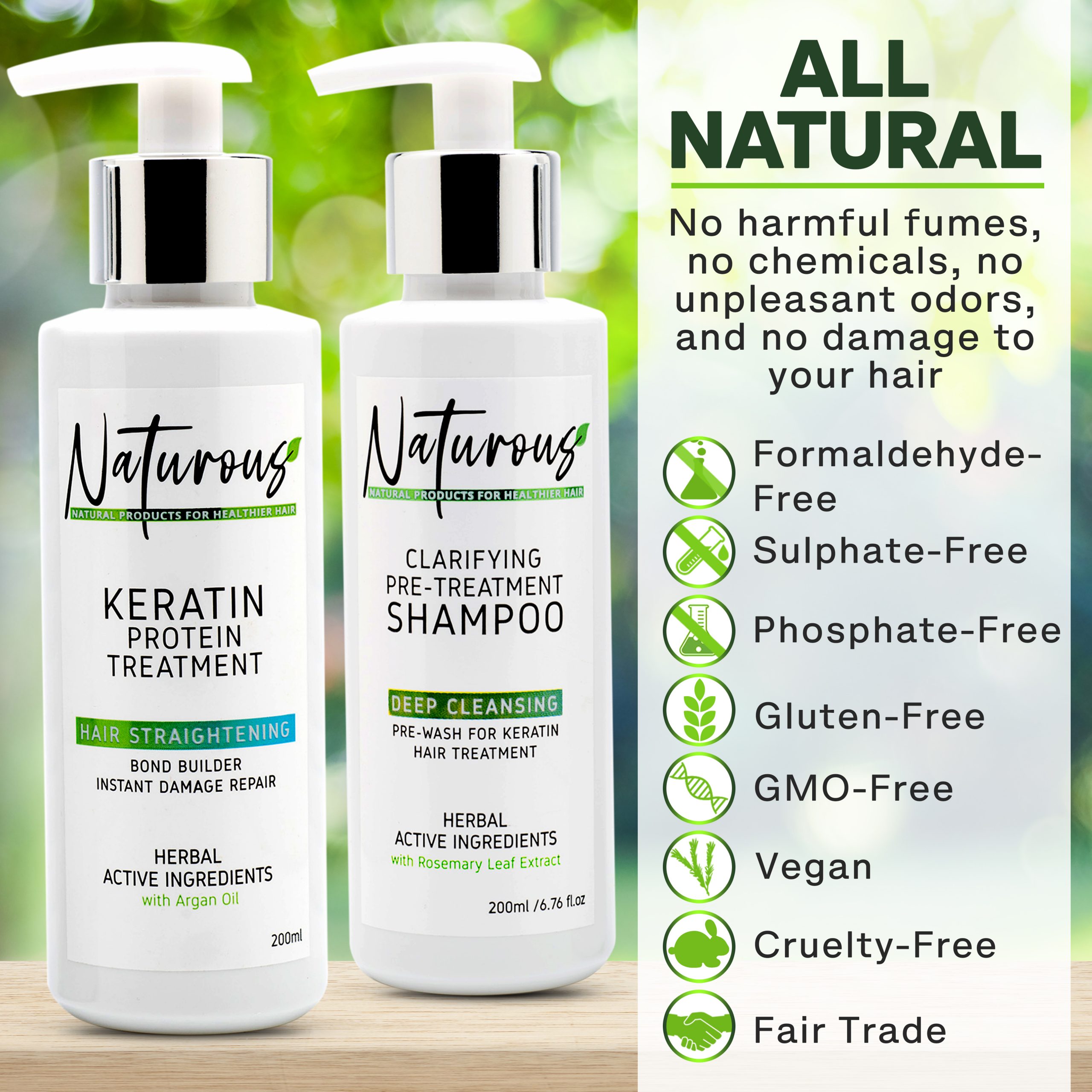 Naturous
NATURAL PRODUCTS FOR HEALTHIER HAIR

KERATIN
PROTEIN
TREATMENT

HAIR STRAIGHTENING

BOND BUILDER
INSTANT DAMAGE REPAIR

HERBAL
ACTIVE INGREDIENTS
with Argan Oil

200ml

Naturous
NATURAL PRODUCTS FOR HEALTHIER HAIR

CLARIFYING
PRE-TREATMENT
SHAMPOO

DEEP CLEANSING

PRE-WASH FOR KERATIN
HAIR TREATMENT

HERBAL
ACTIVE INGREDIENTS
with Rosemary Leaf Extract

200ml /6.76 fl.oz

ALL NATURAL

No harmful fumes, no chemicals, no unpleasant odors, and no damage to your hair

Formaldehyde-Free

Sulphate-Free

Phosphate-Free

Gluten-Free

GMO-Free

Vegan

Cruelty-Free

Fair Trade